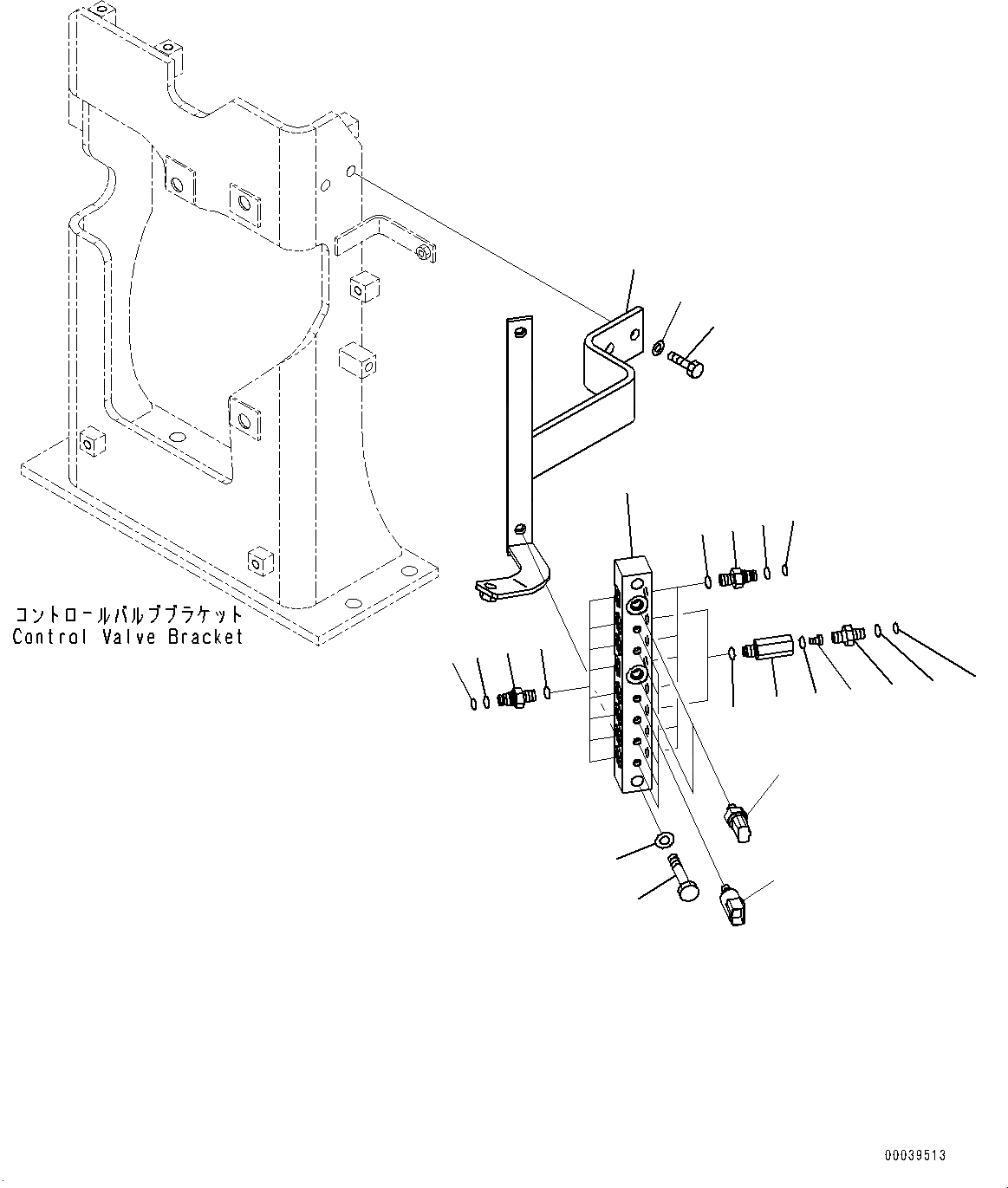 コントロールバルブブラケット
Control Valve Bracket

00039513