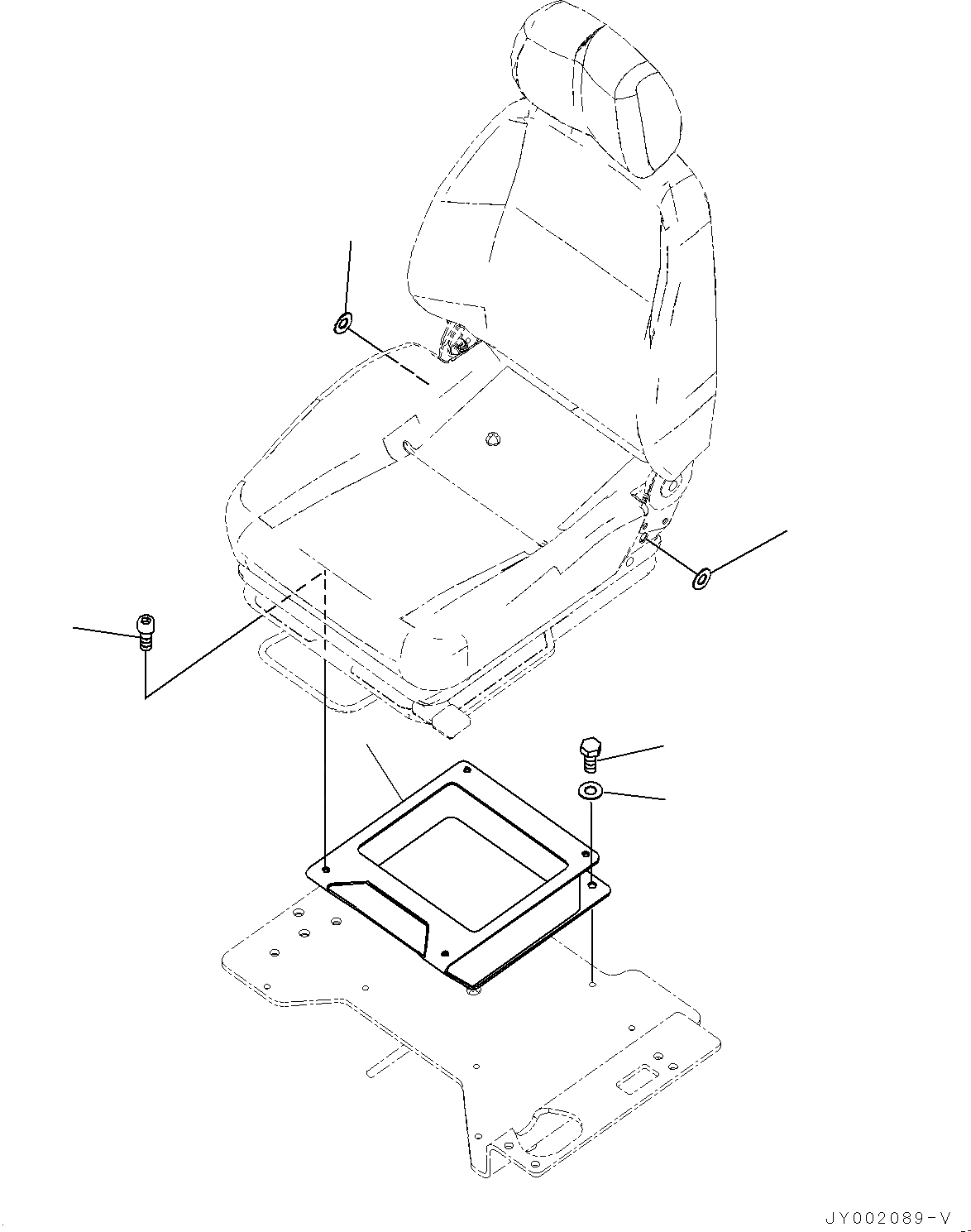 JY002089-V