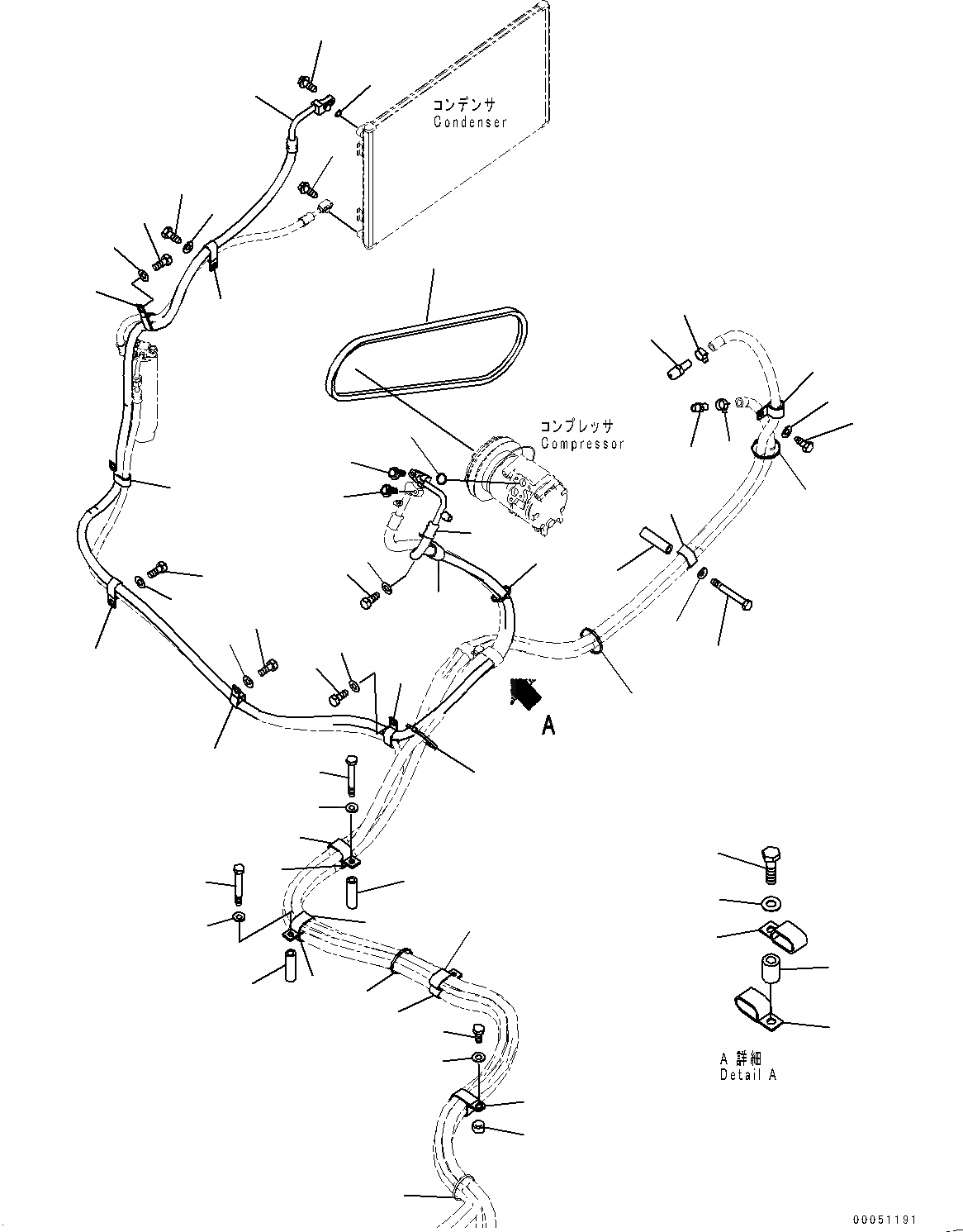 コンデンサ
Condenser

コンプレッサ
Compressor

A

A 詳細
Detail A

00051191