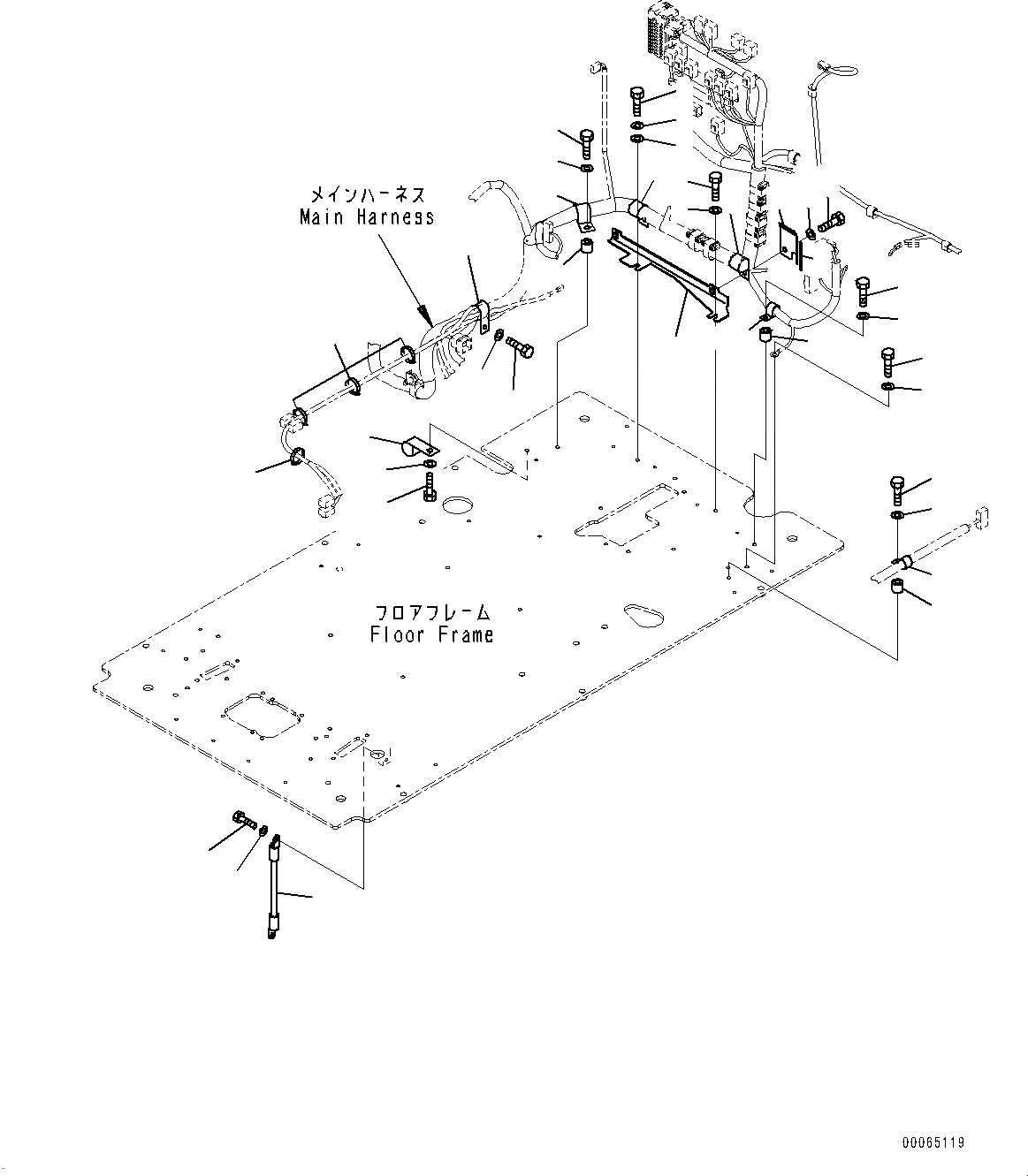 メインハーネス
Main Harness

フロアフレーム
Floor Frame

00065119