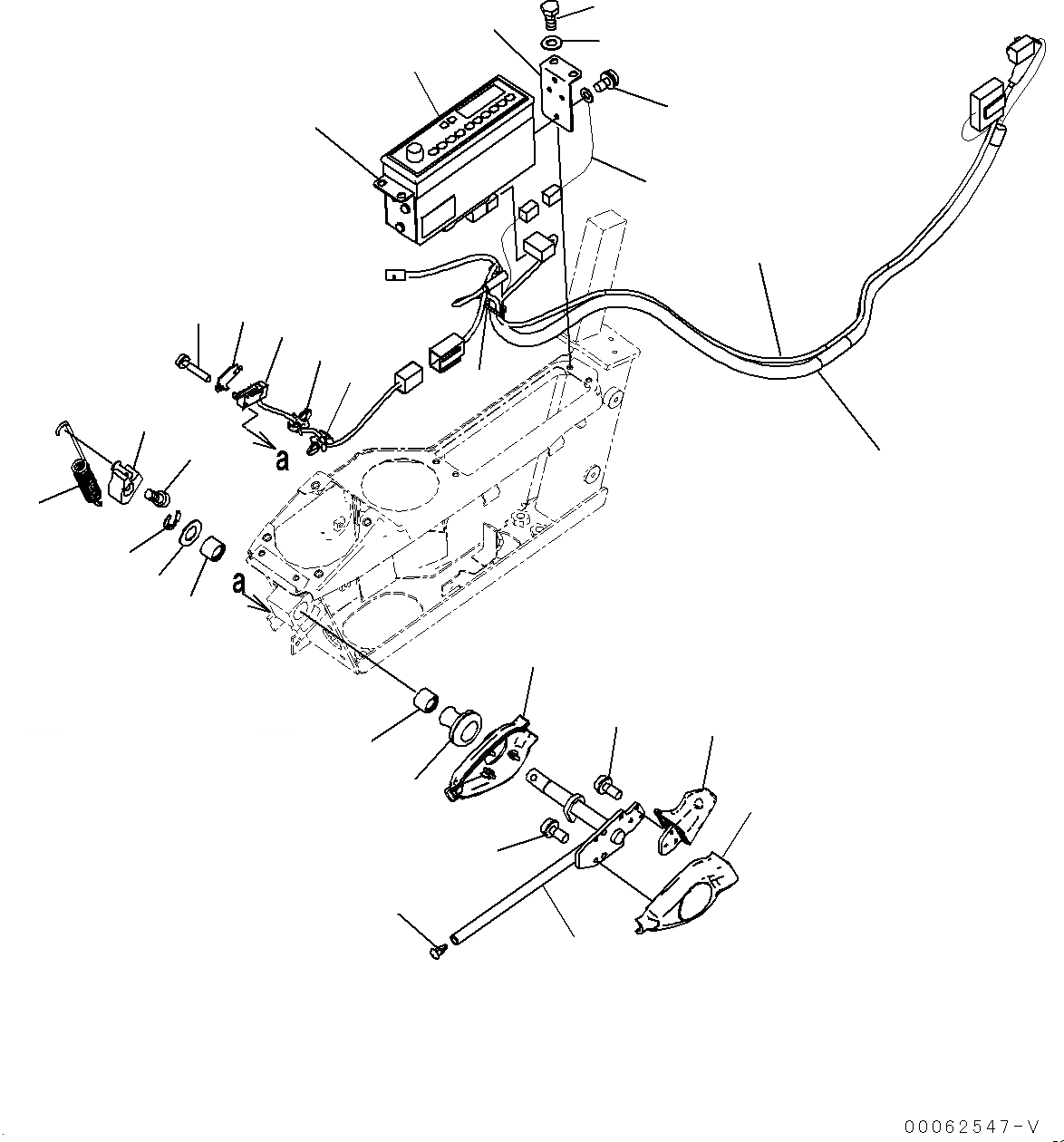 a

a

00062547-V