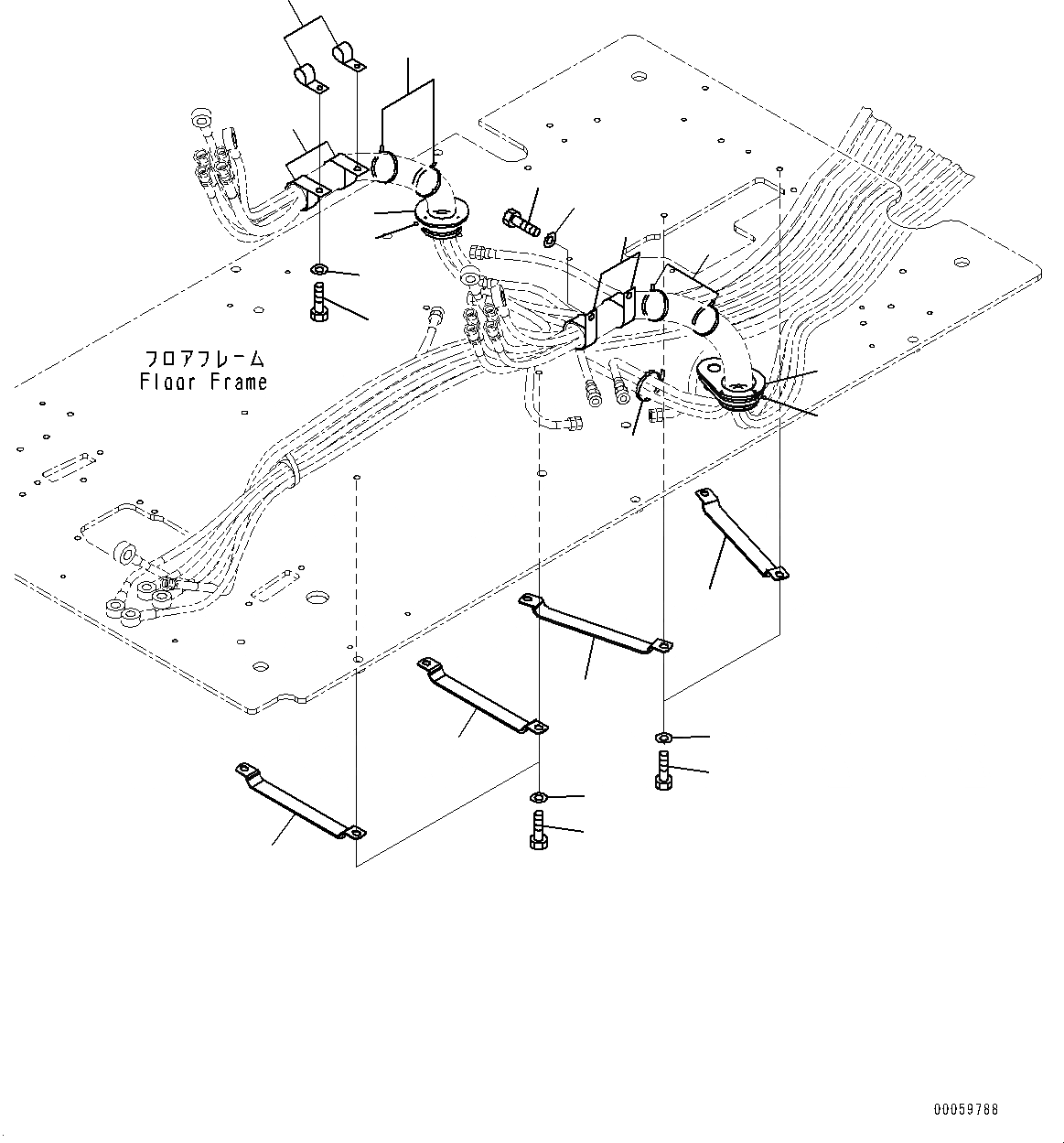 フロアフレーム
Floor Frame

00059788