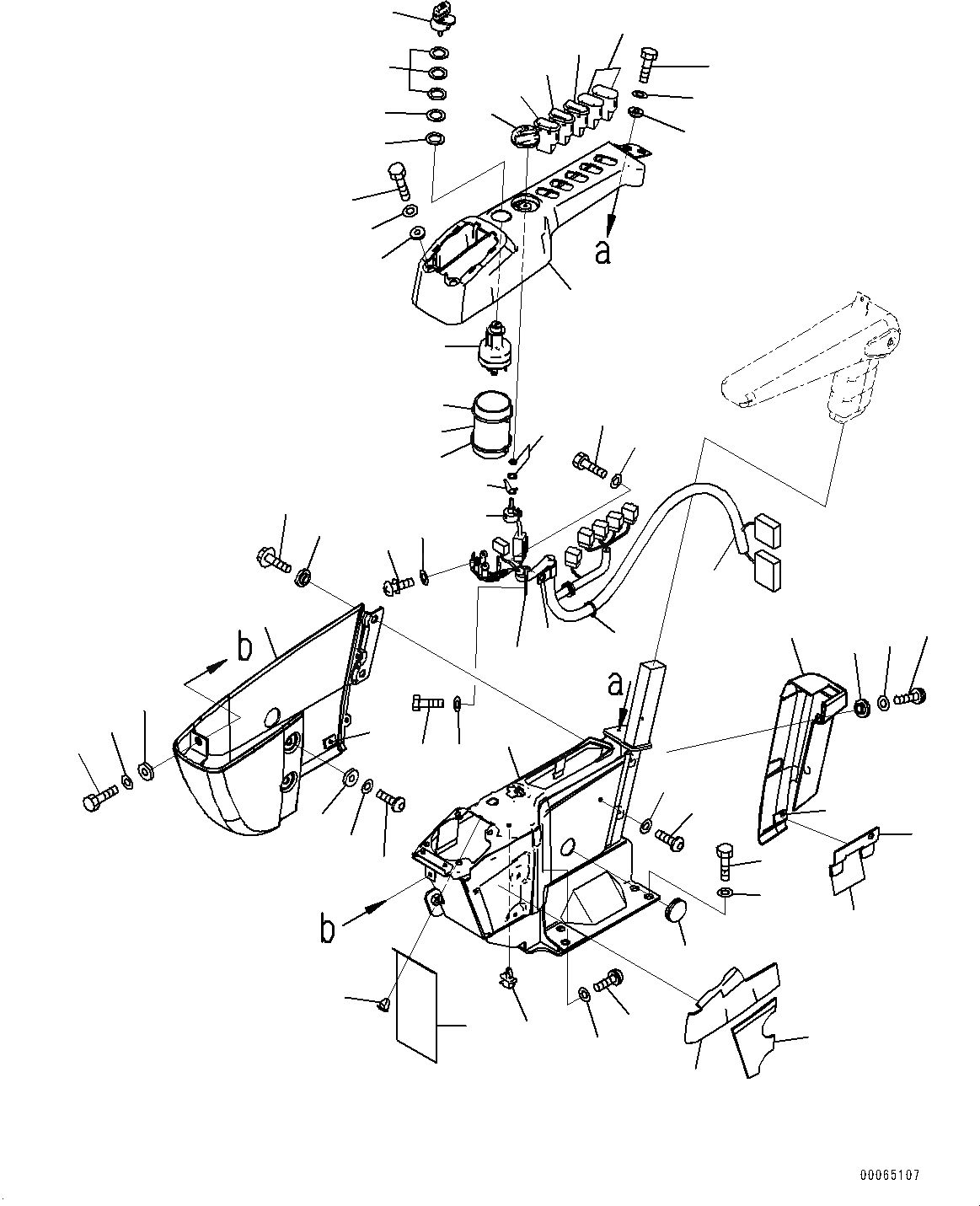 a

b

a

b

00065107