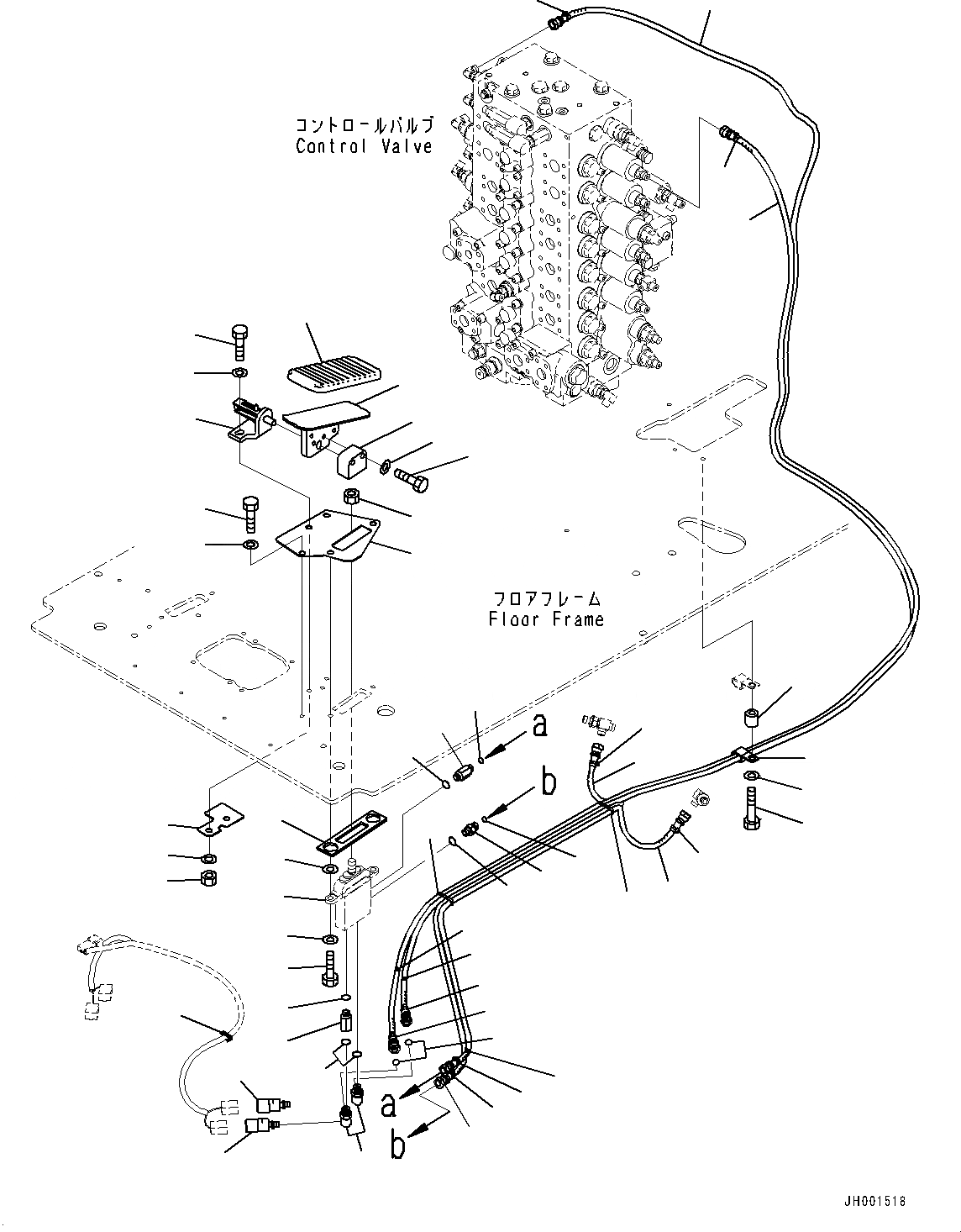 コントロールバルブ
Control Valve

フロアフレーム
Floor Frame

a

b

a

b

JH001518