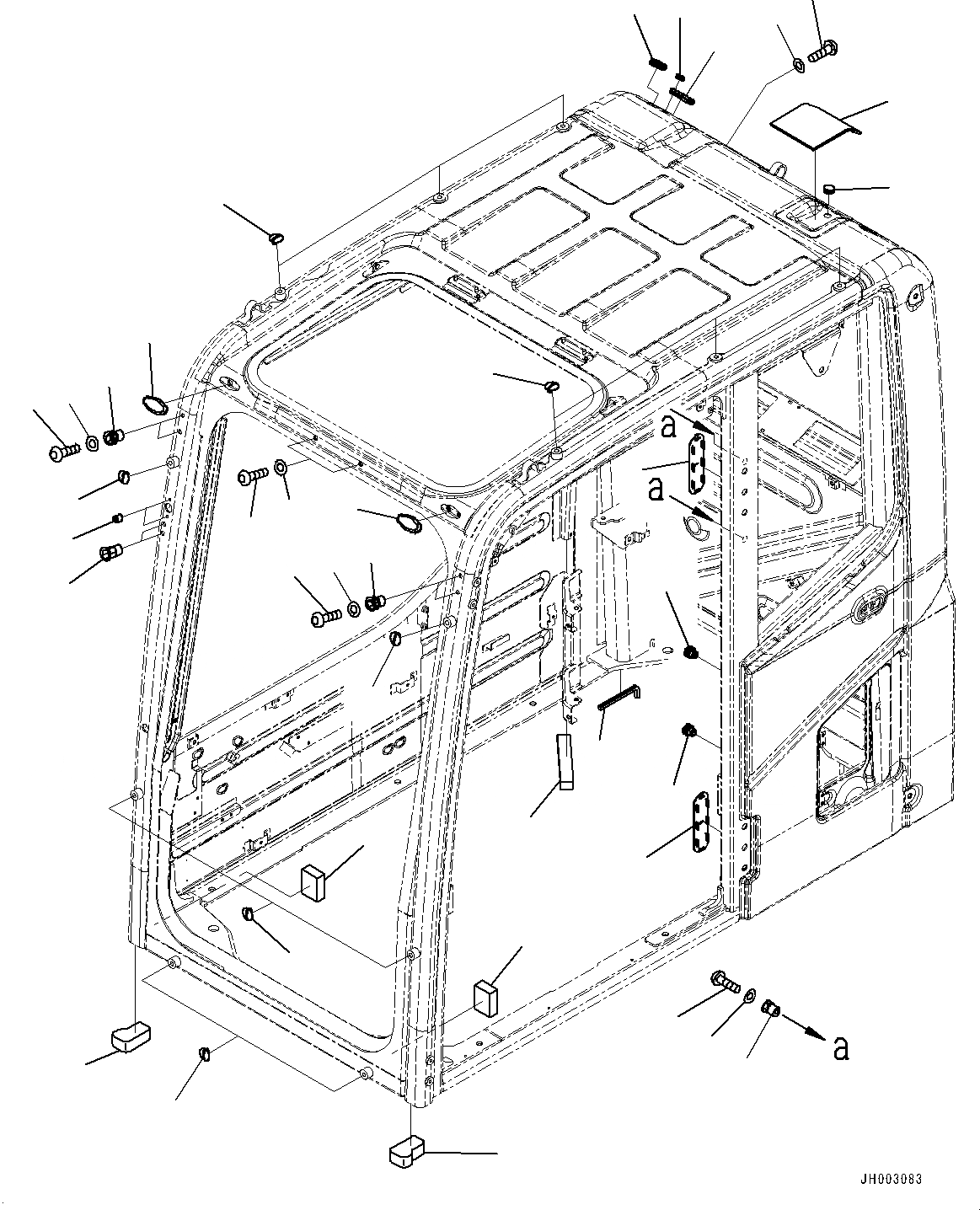 a
a
a
JH003083