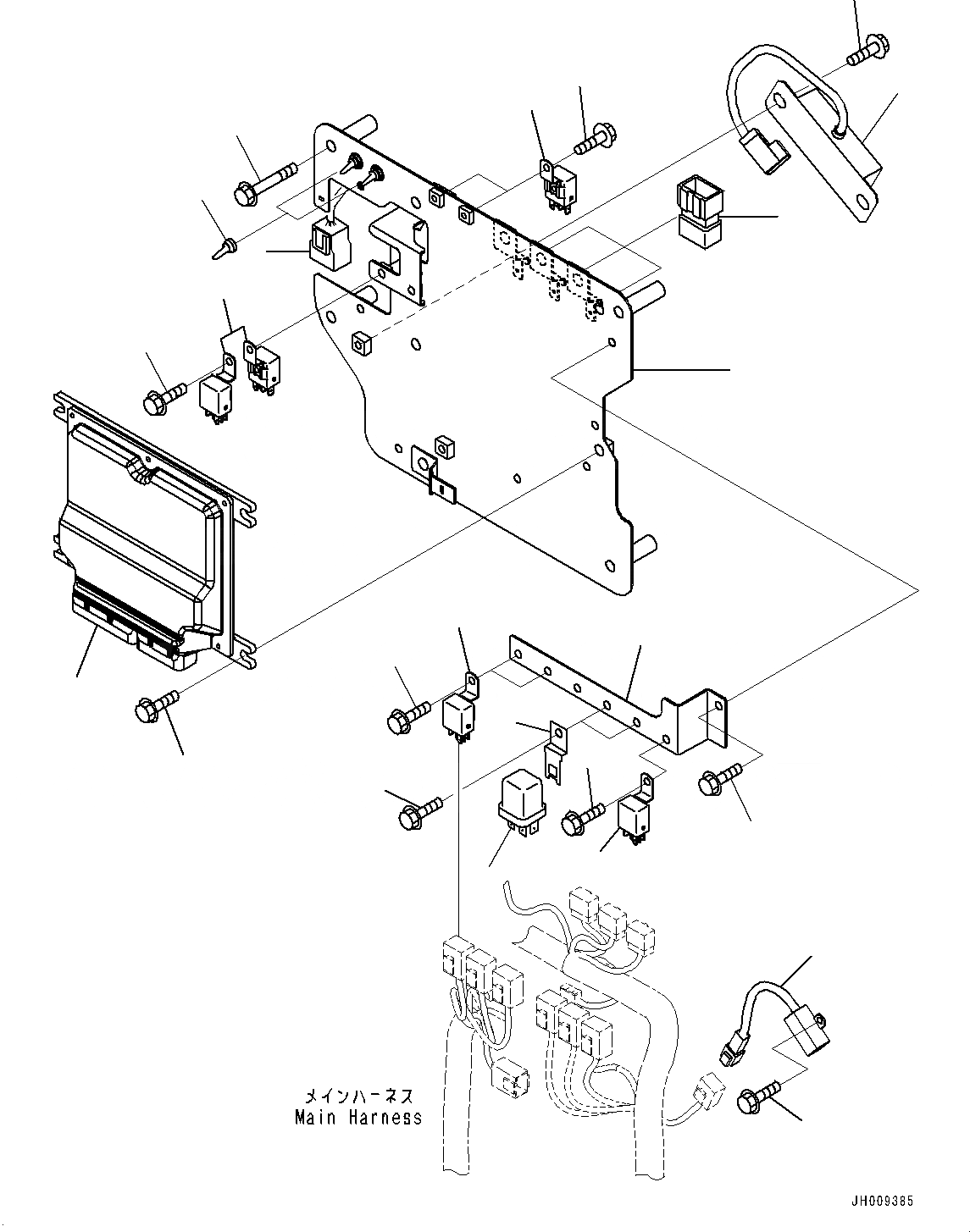 メインハーネス
Main Harness

JH009385