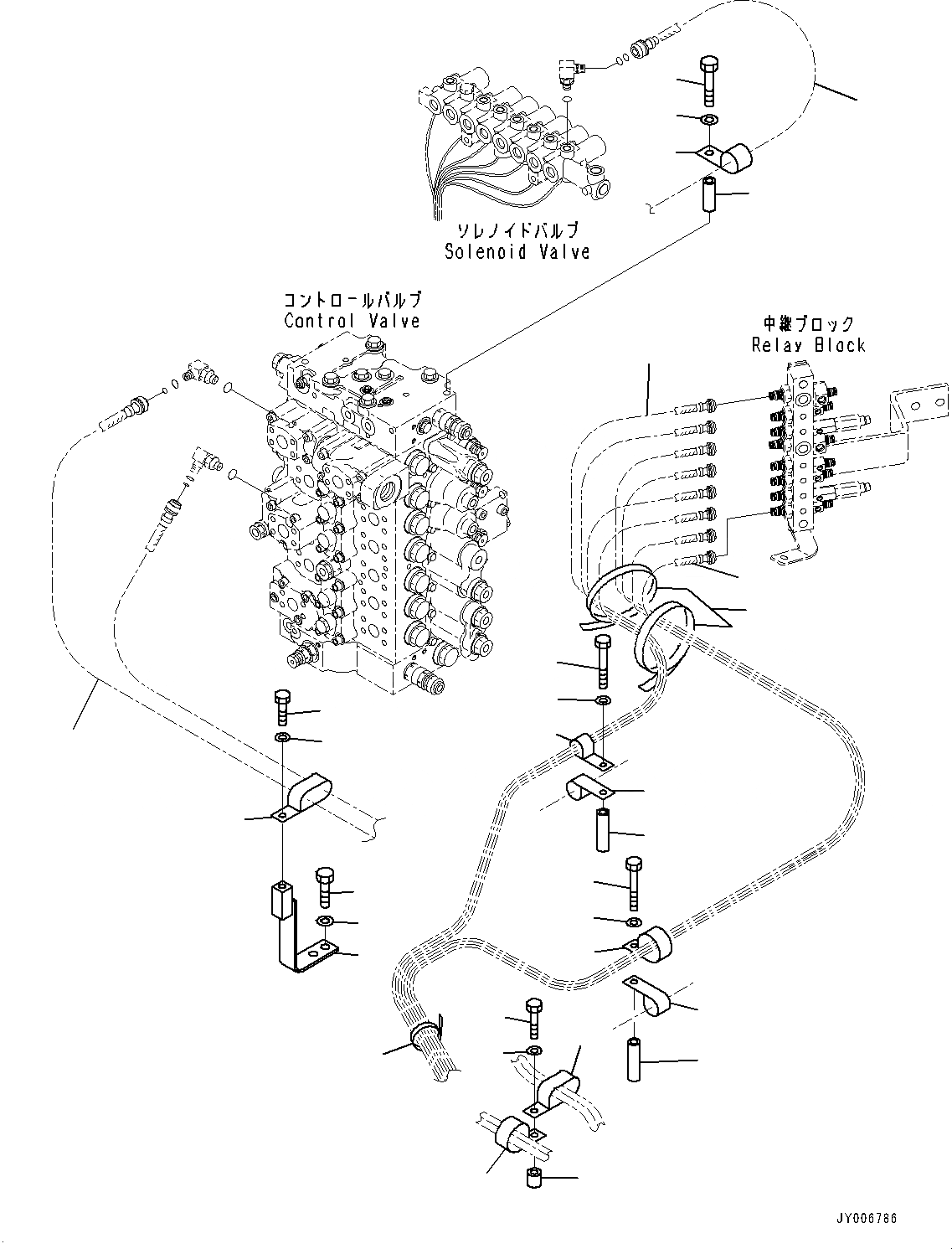 ソレノイドバルブ
Solenoid Valve

コントロールバルブ
Control Valve

中継ブロック
Relay Block

JY006786