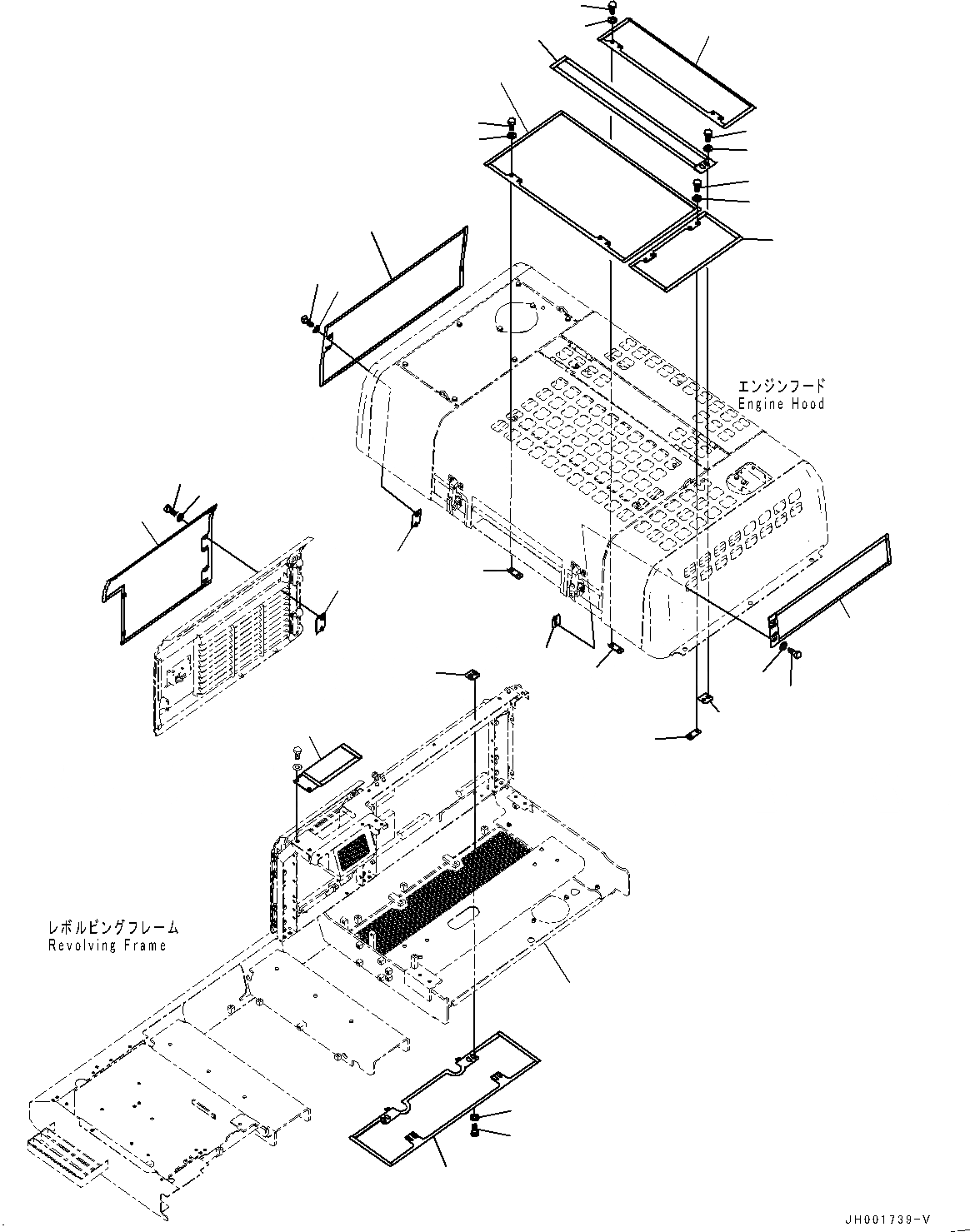 エンジンフード
Engine Hood

レボルビングフレーム
Revolving Frame

JH001739-V