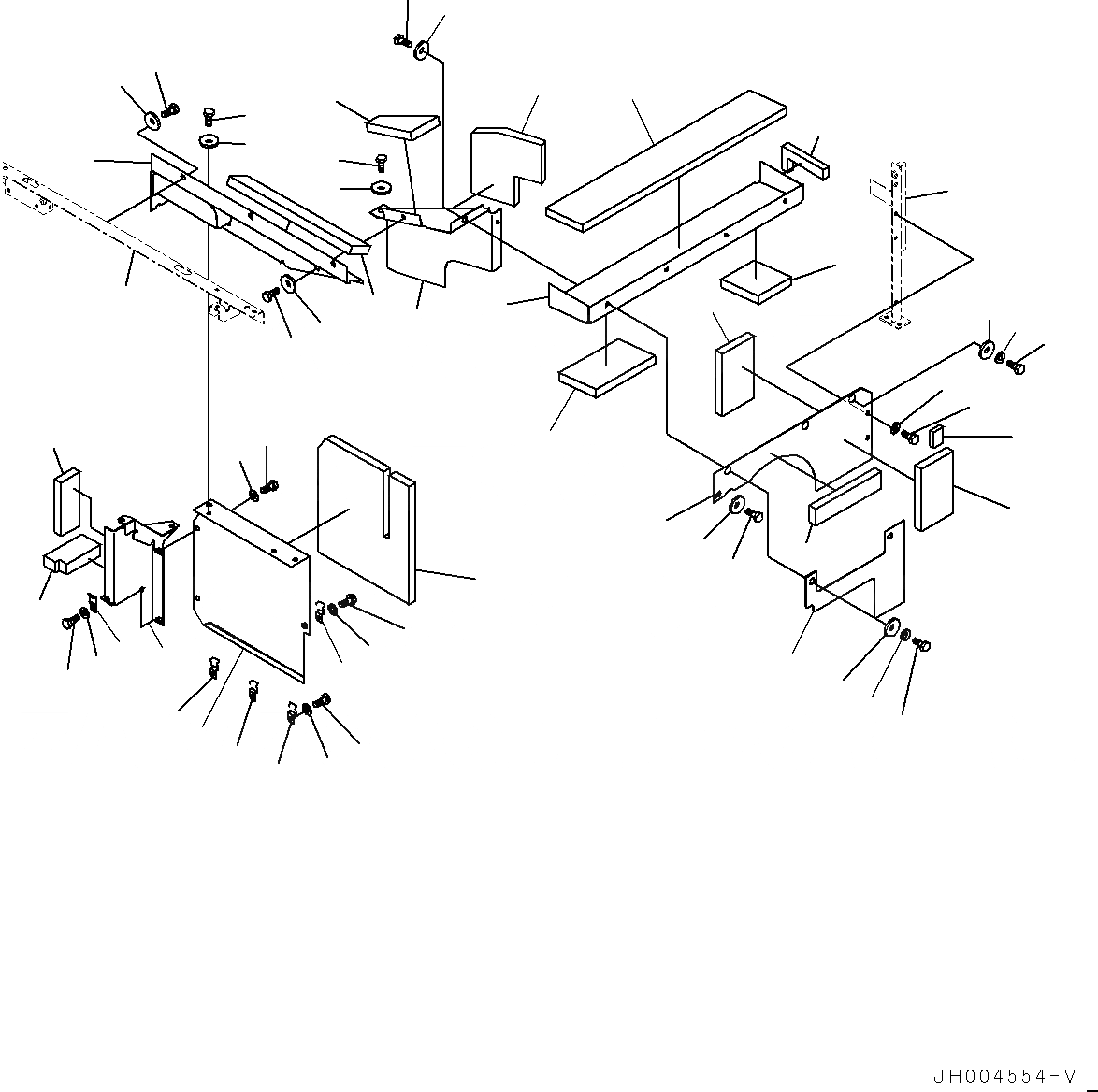 JH004554-V