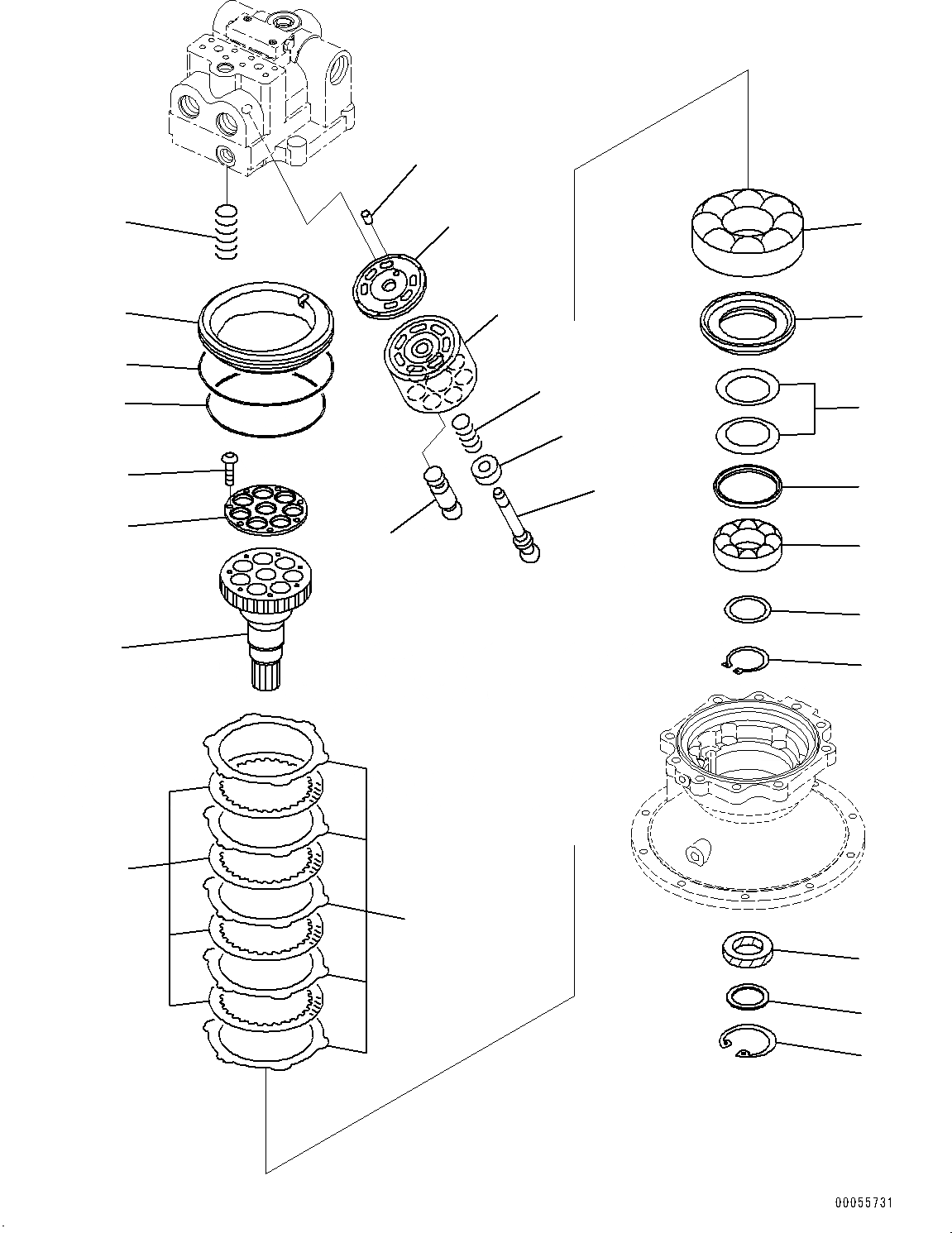 00055731