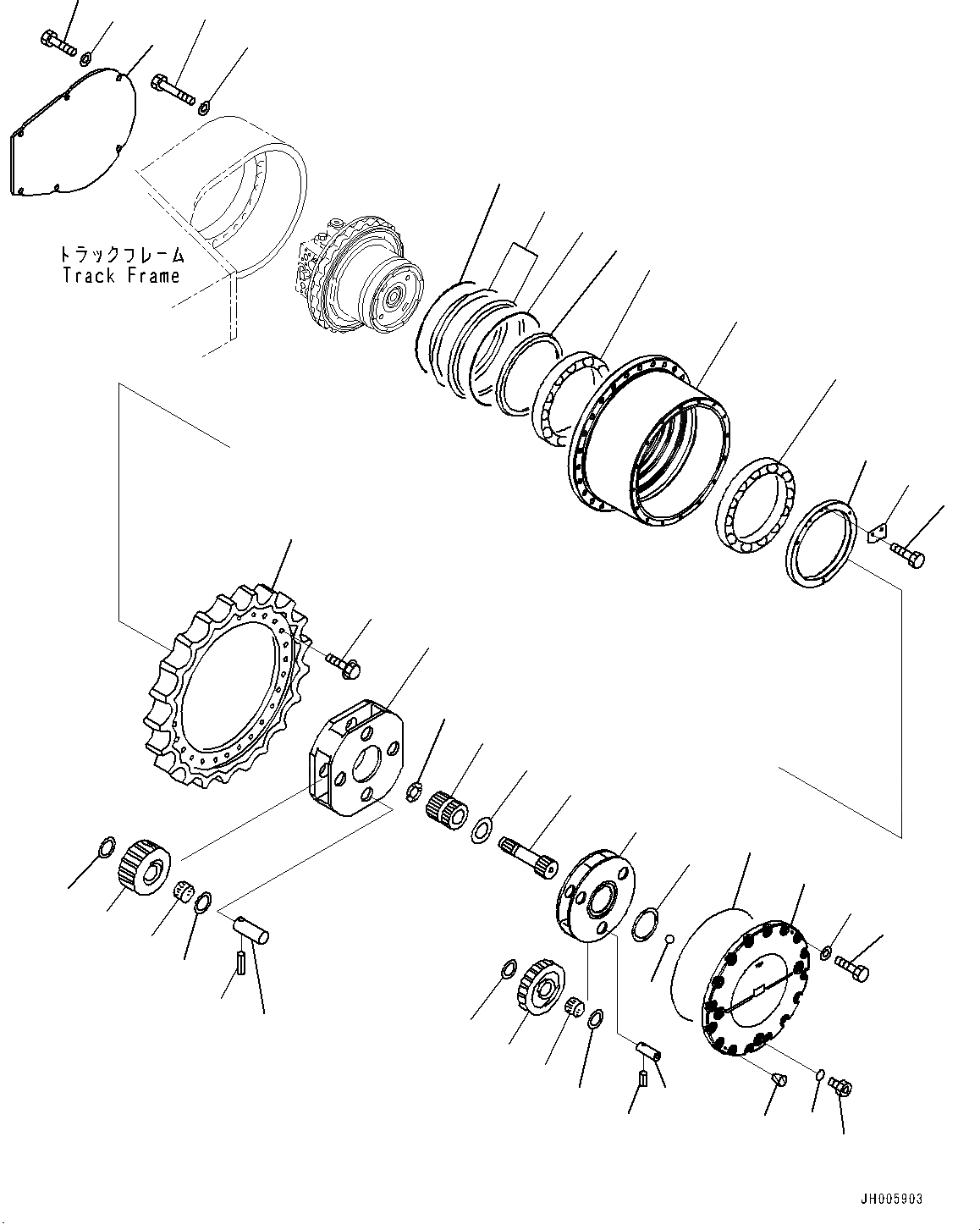 トラックフレーム
Track Frame

JH005903