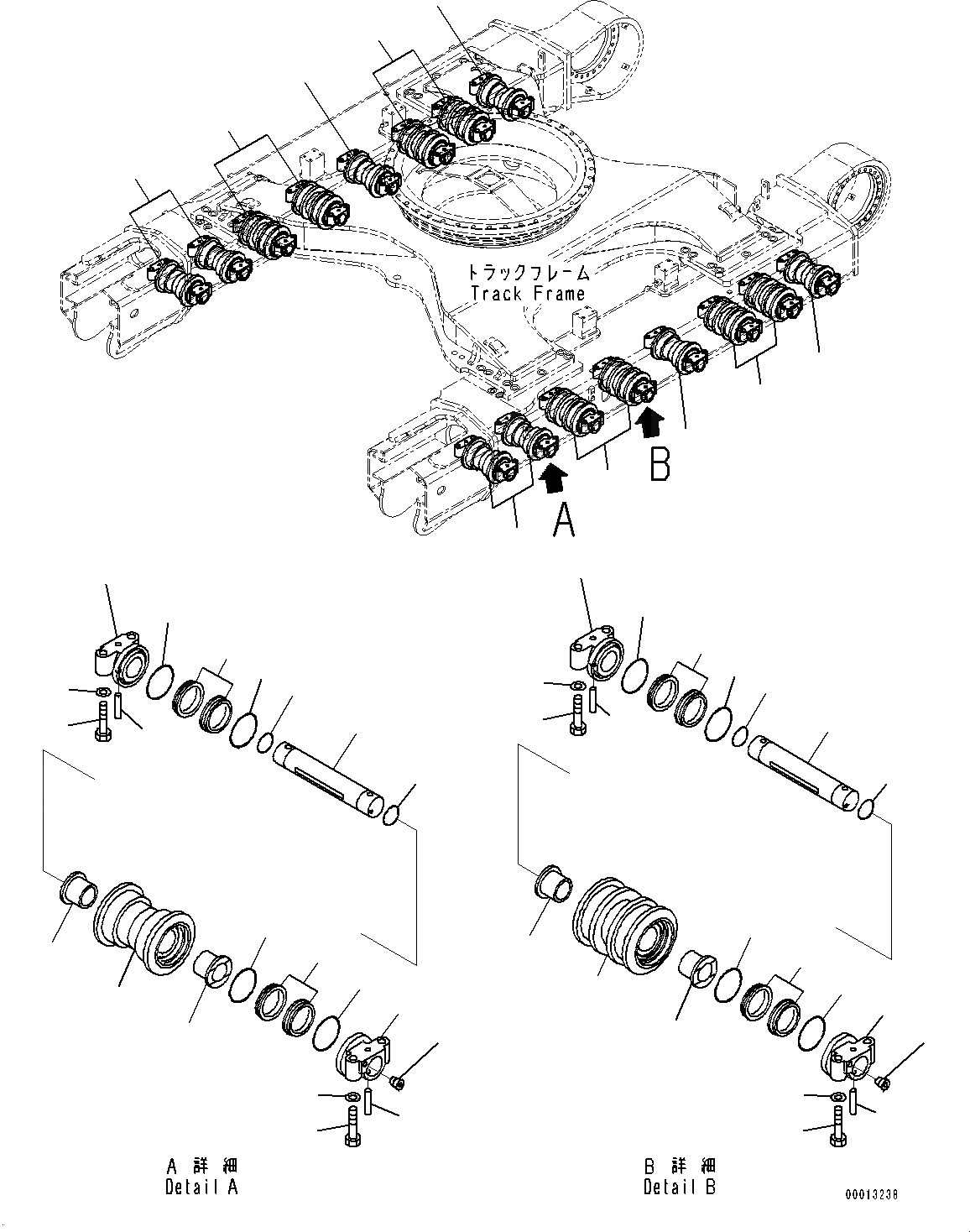 トラックフレーム
Track Frame

B

A

A 詳 細
Detail A

B 詳 細
Detail B

00013238