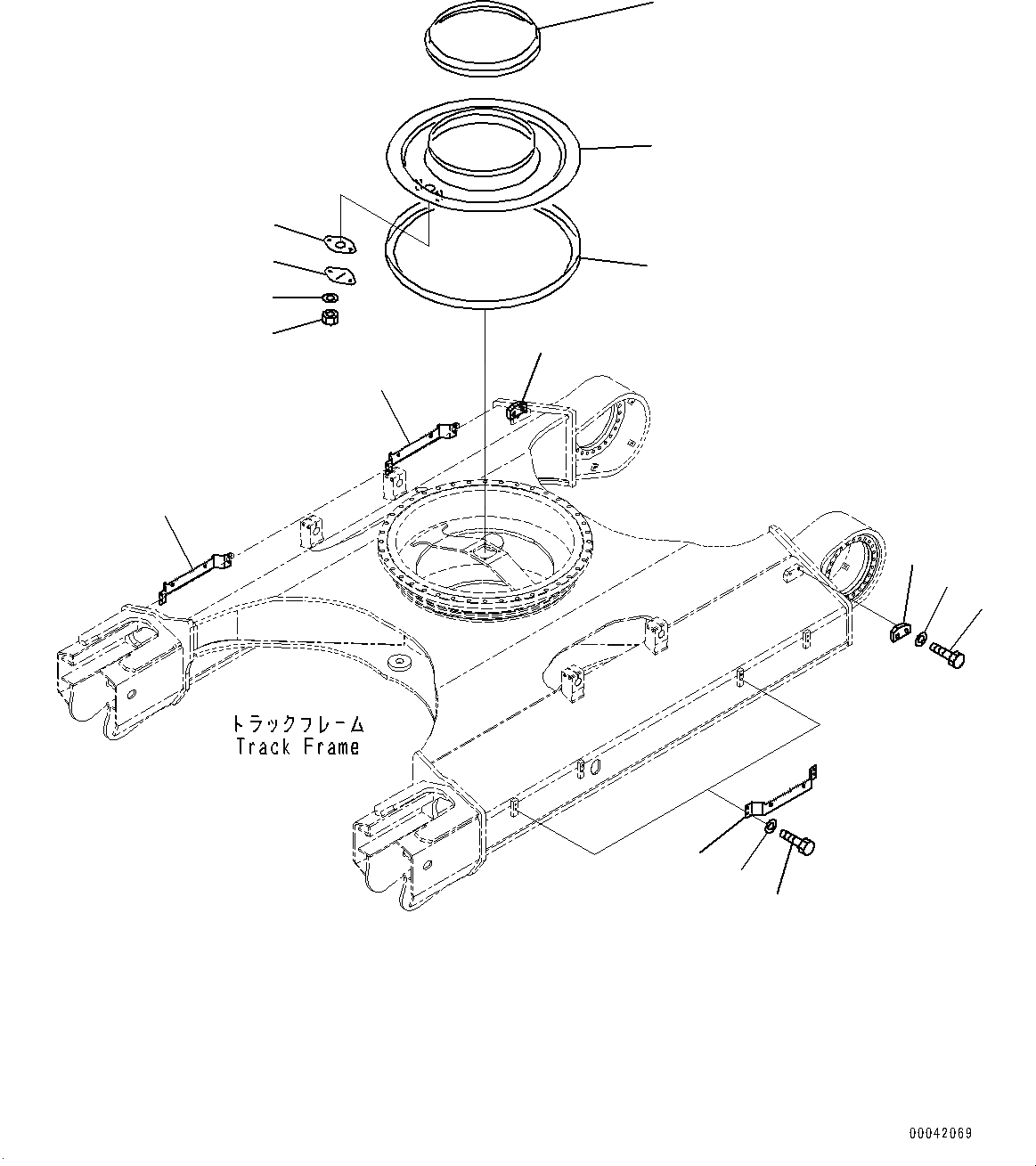 トラックフレーム
Track Frame

00042069