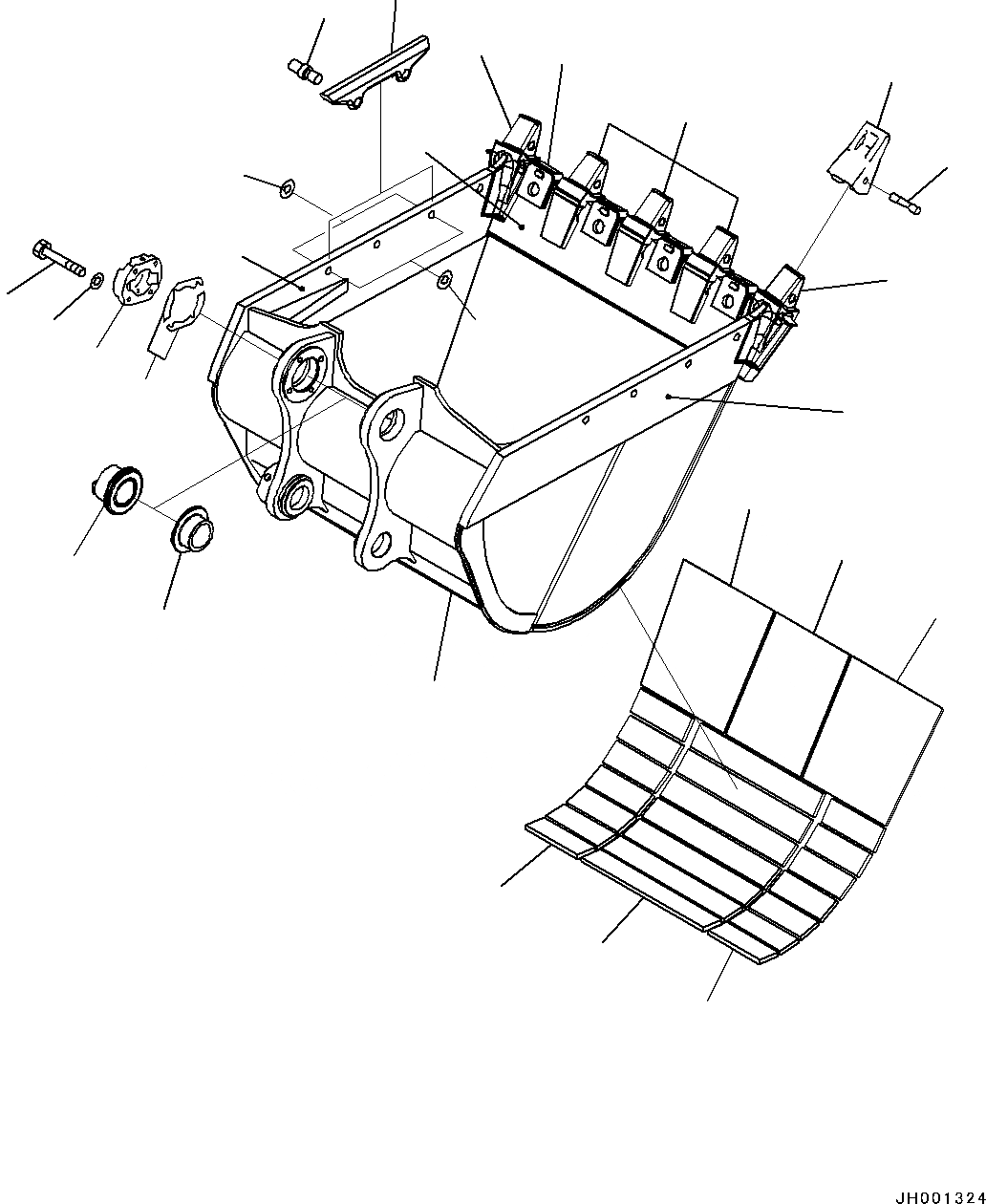 JH001324