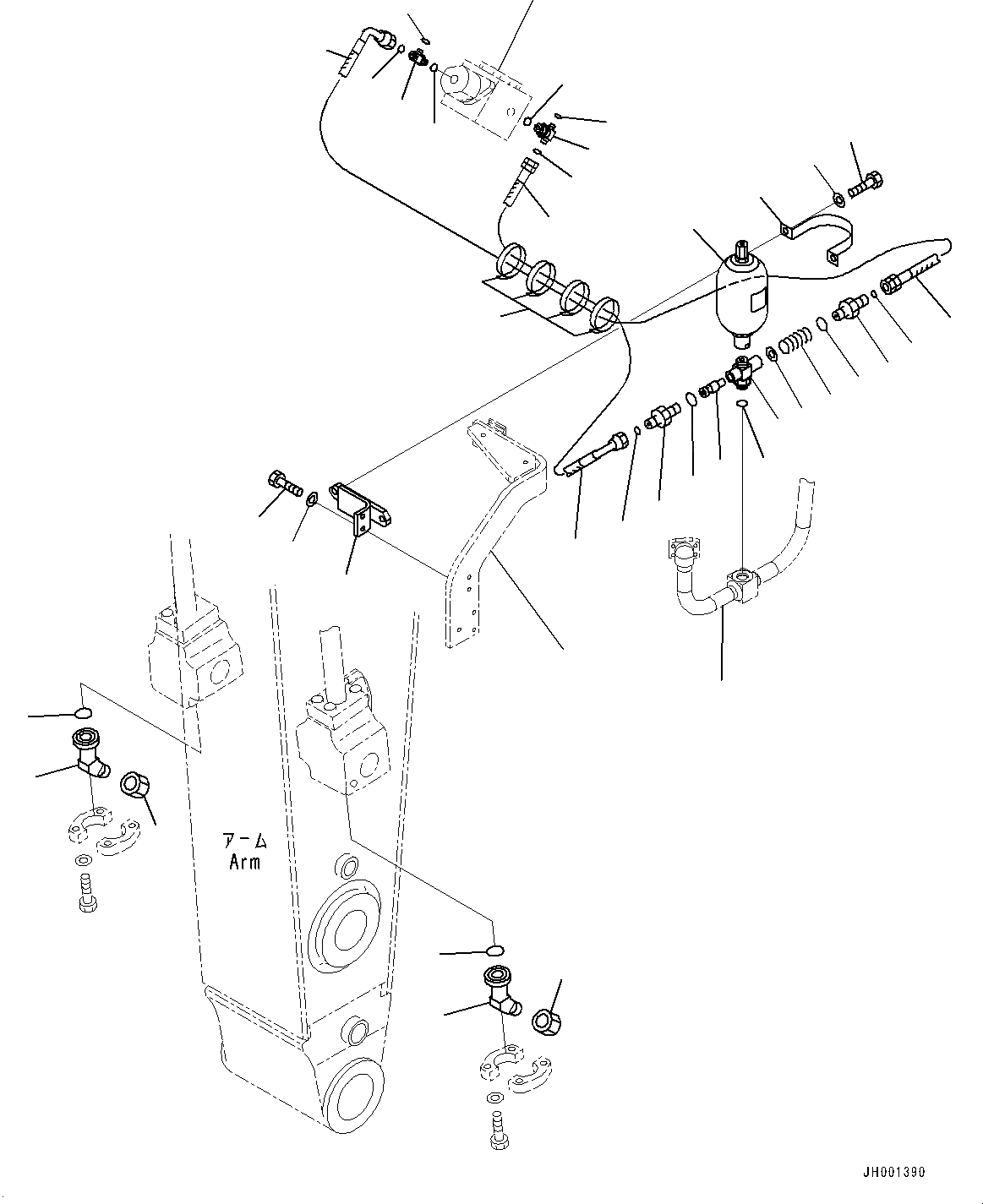 アーム
Arm

JH001390