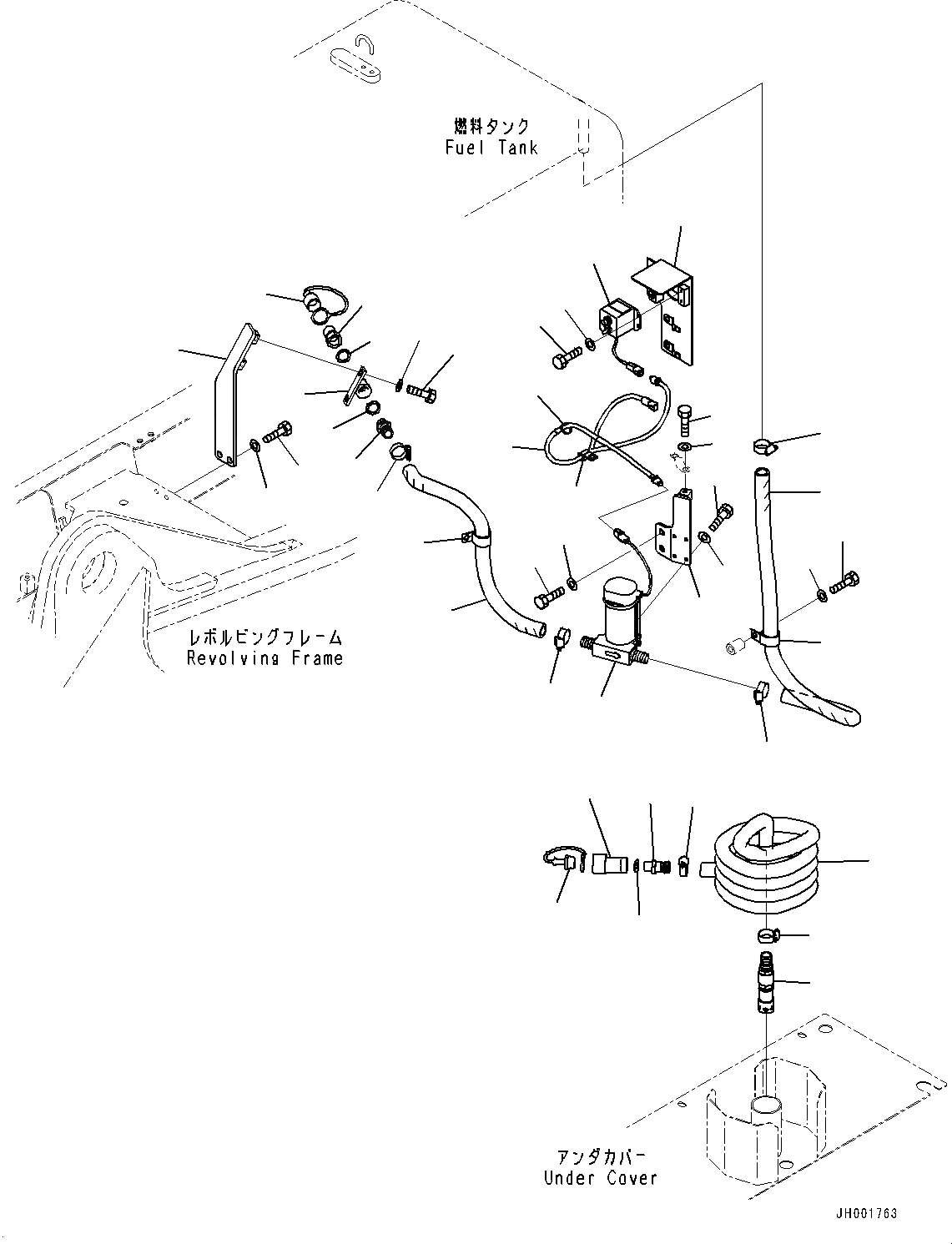 燃料タンク
Fuel Tank

レボルビングフレーム
Revolving Frame

アンダカバー
Under Cover

JH001763