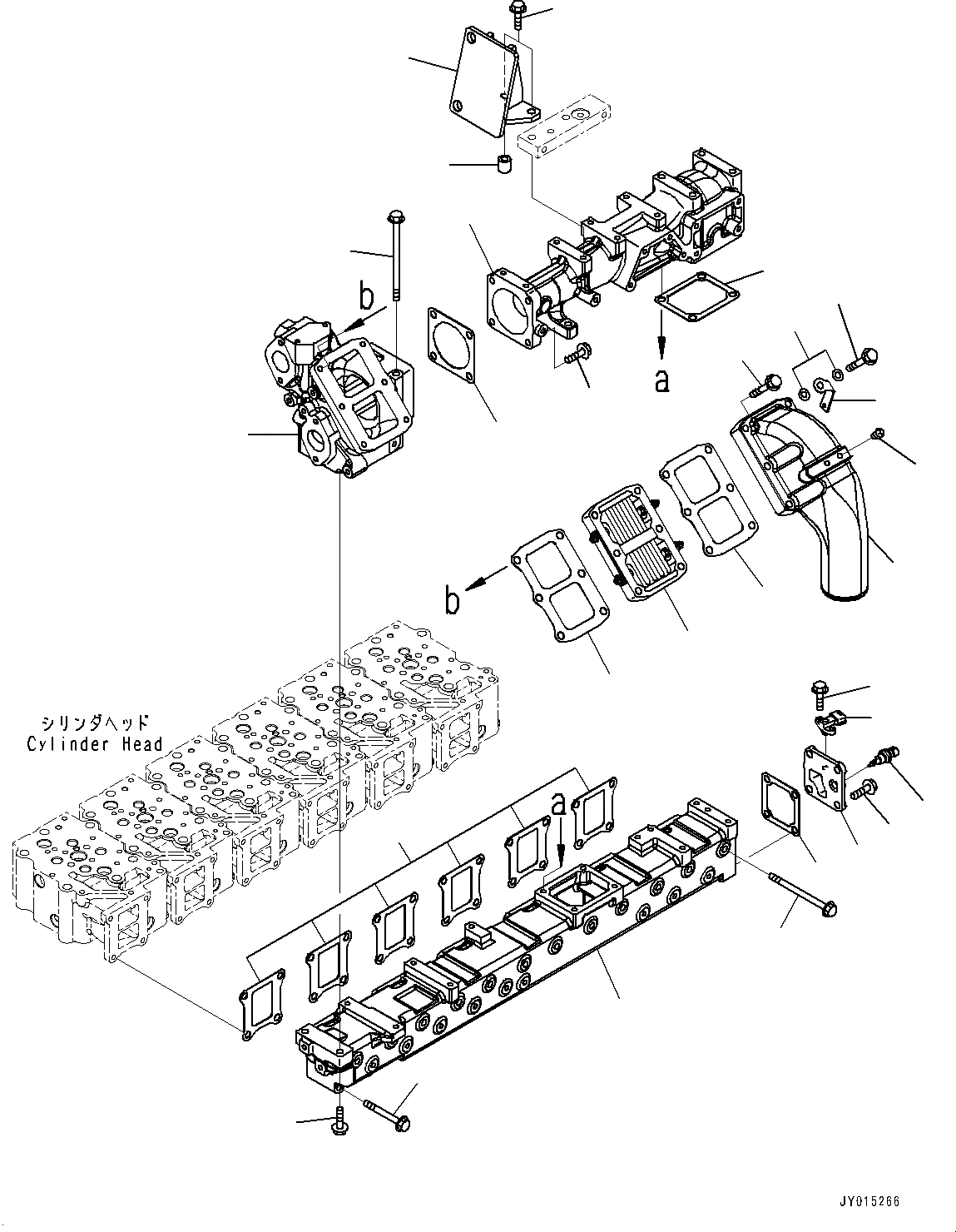 b

a

b

シリンダヘッド
Cylinder Head

a

JY015266