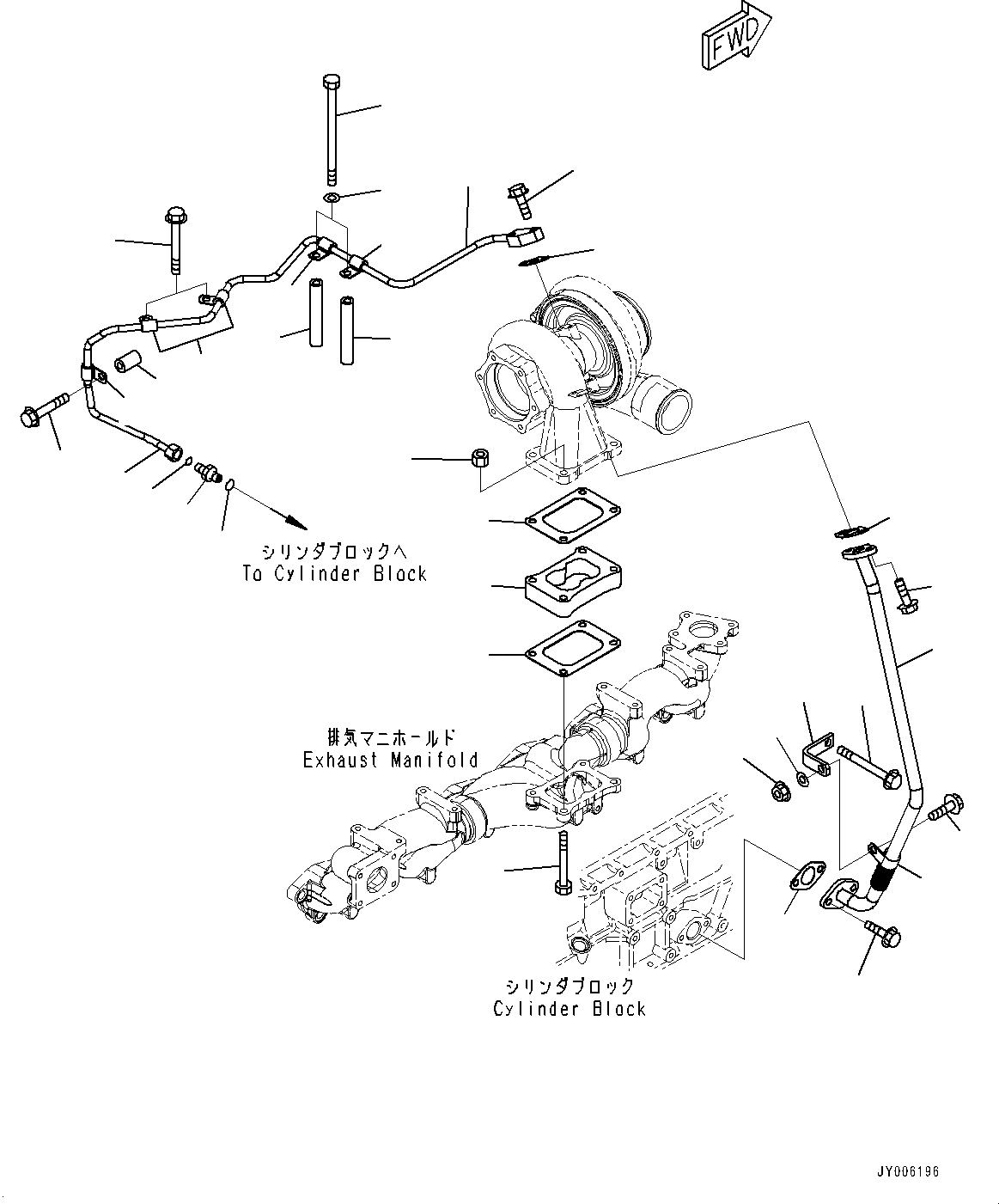 FWD

シリンダブロックへ
To Cylinder Block

排気マニホールド
Exhaust Manifold

シリンダブロック
Cylinder Block

JY006196