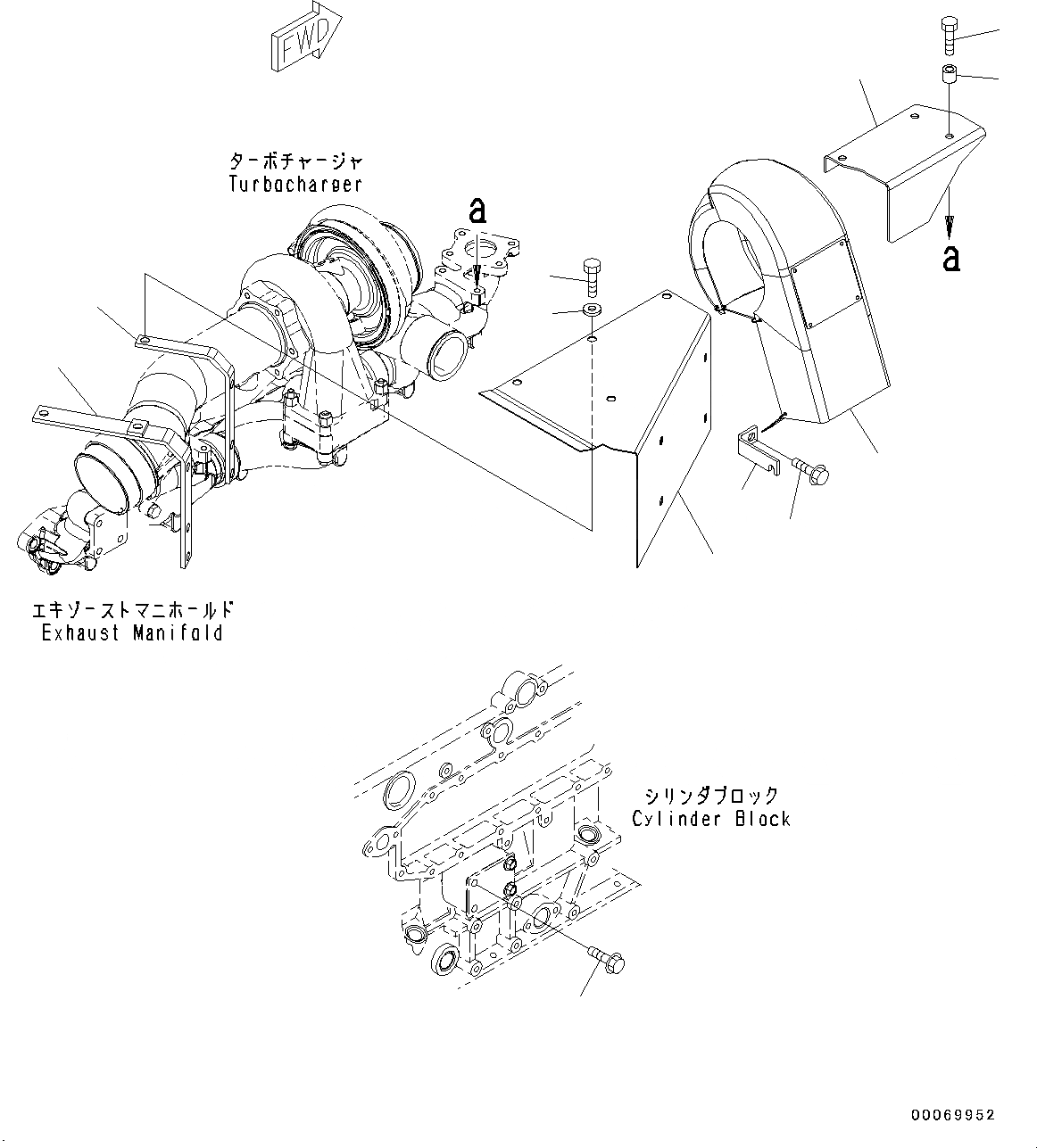 FWD

ターボチャージャ
Turbocharger

a

a

エキゾーストマニホールド
Exhaust Manifold

シリンダブロック
Cylinder Block

00069952