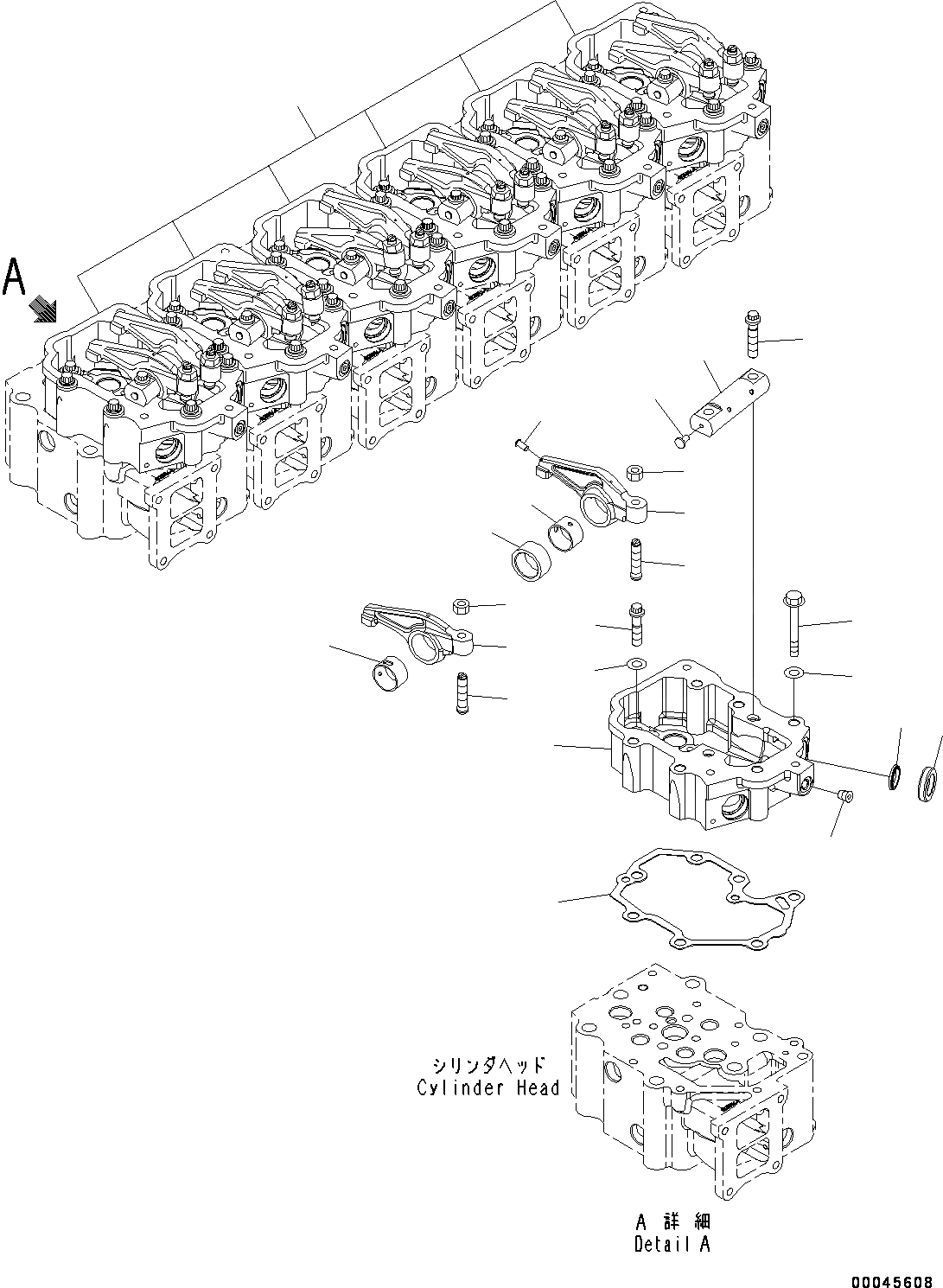 A

シリンダヘッド
Cylinder Head

A 詳 細
Detail A

00045608