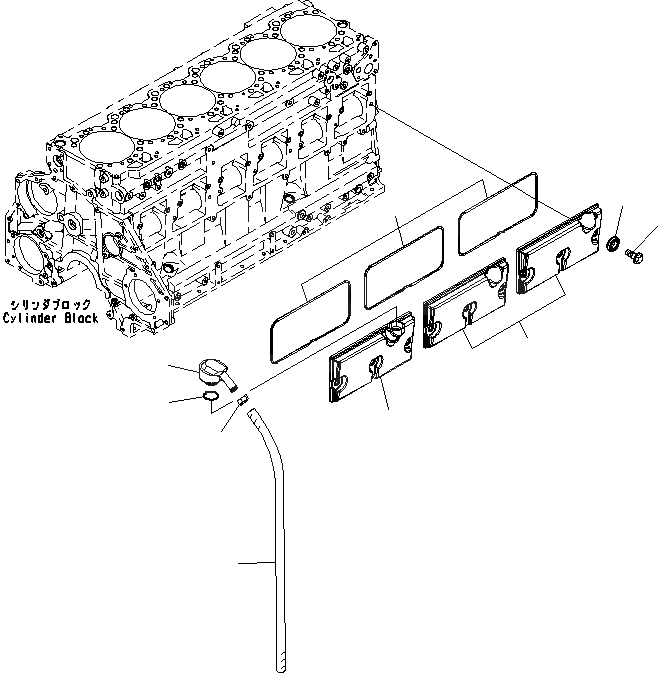 シリンダブロック
Cylinder Black