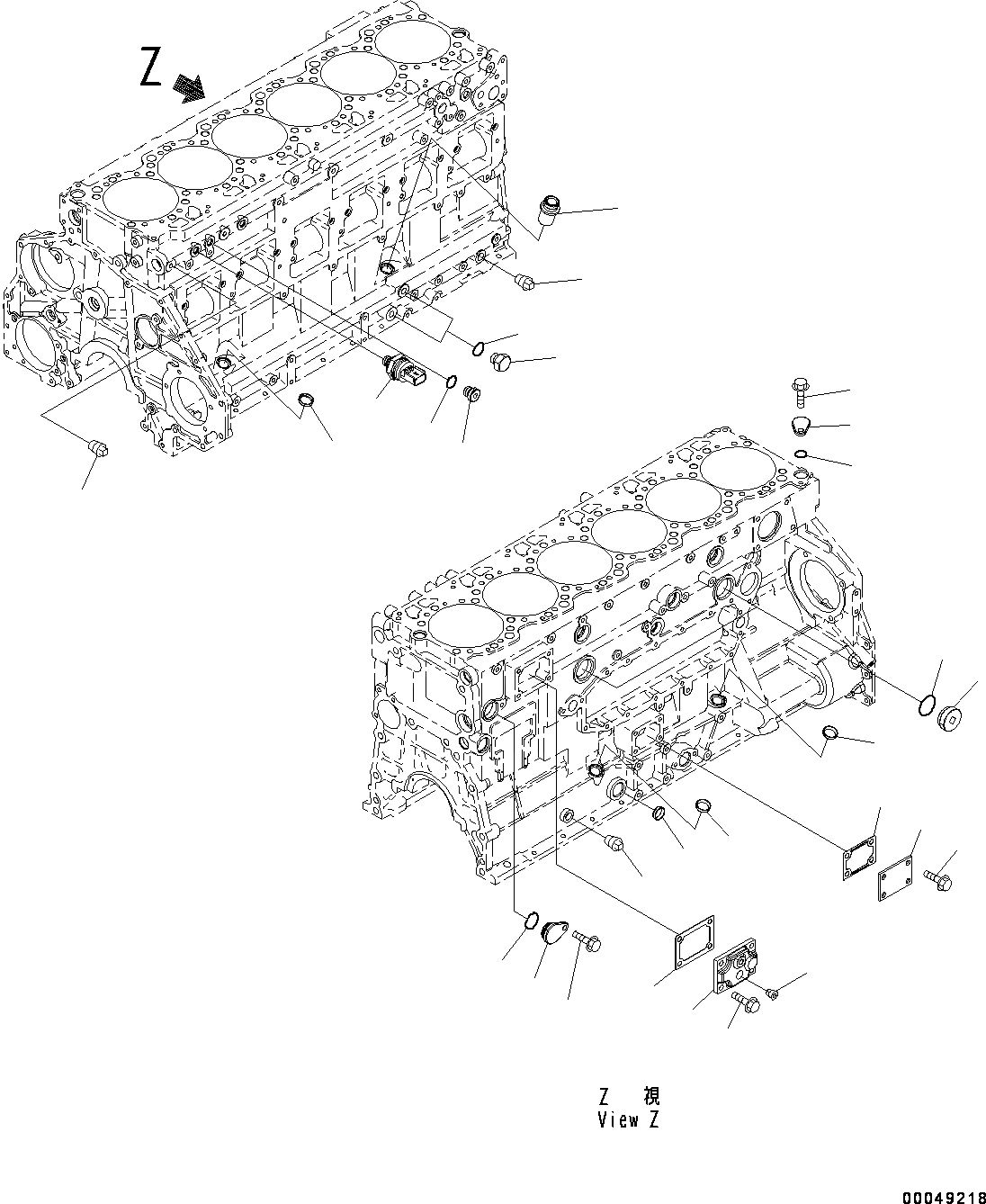 Z

Z 視
View Z

00049218