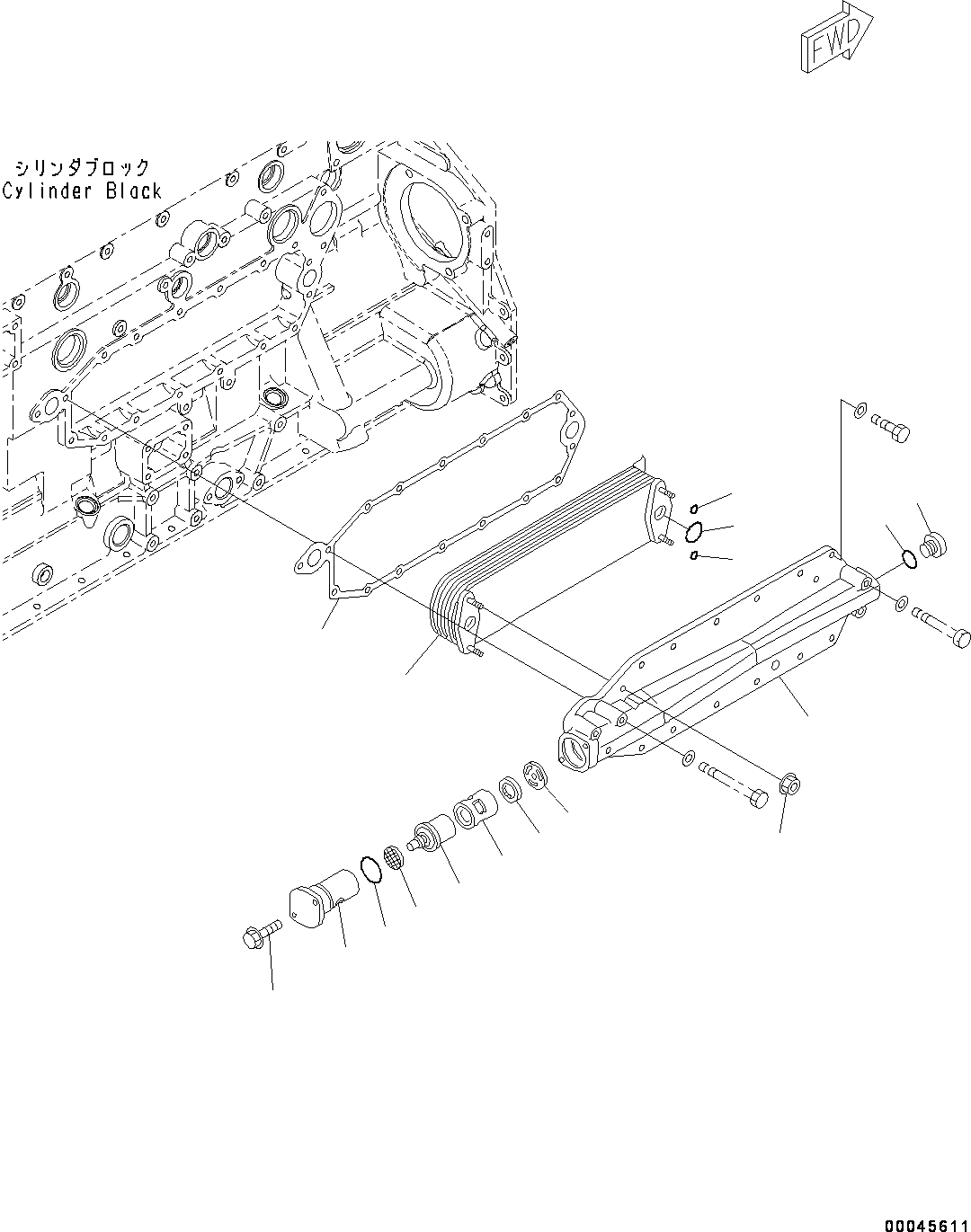 FWD

シリンダブロック
Cylinder Black

00045611