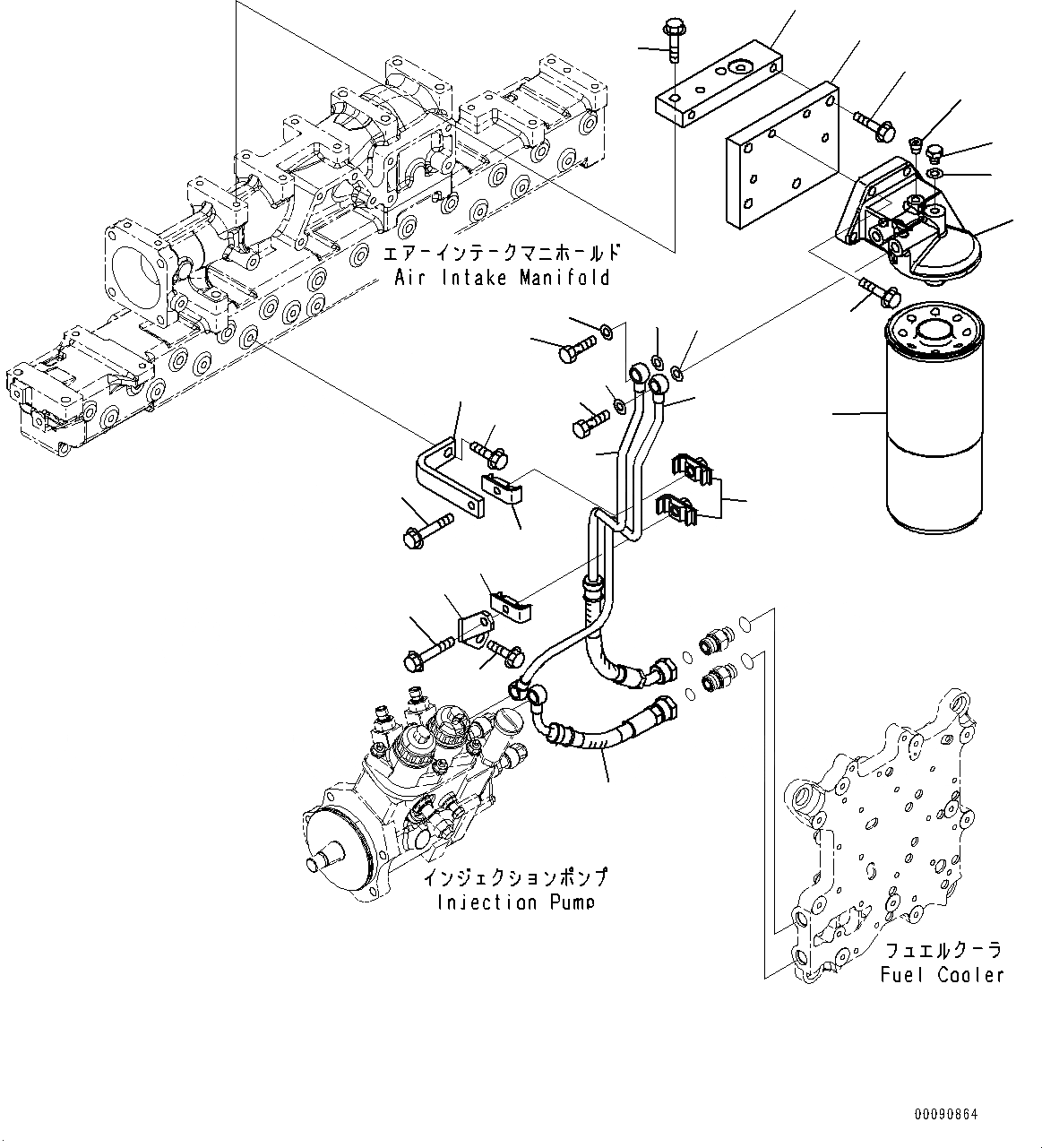 エアーインテークマニホールド
Air Intake Manifold

インジェクションポンプ
Injection Pump

フュエルクーラ
Fuel Cooler

00090864