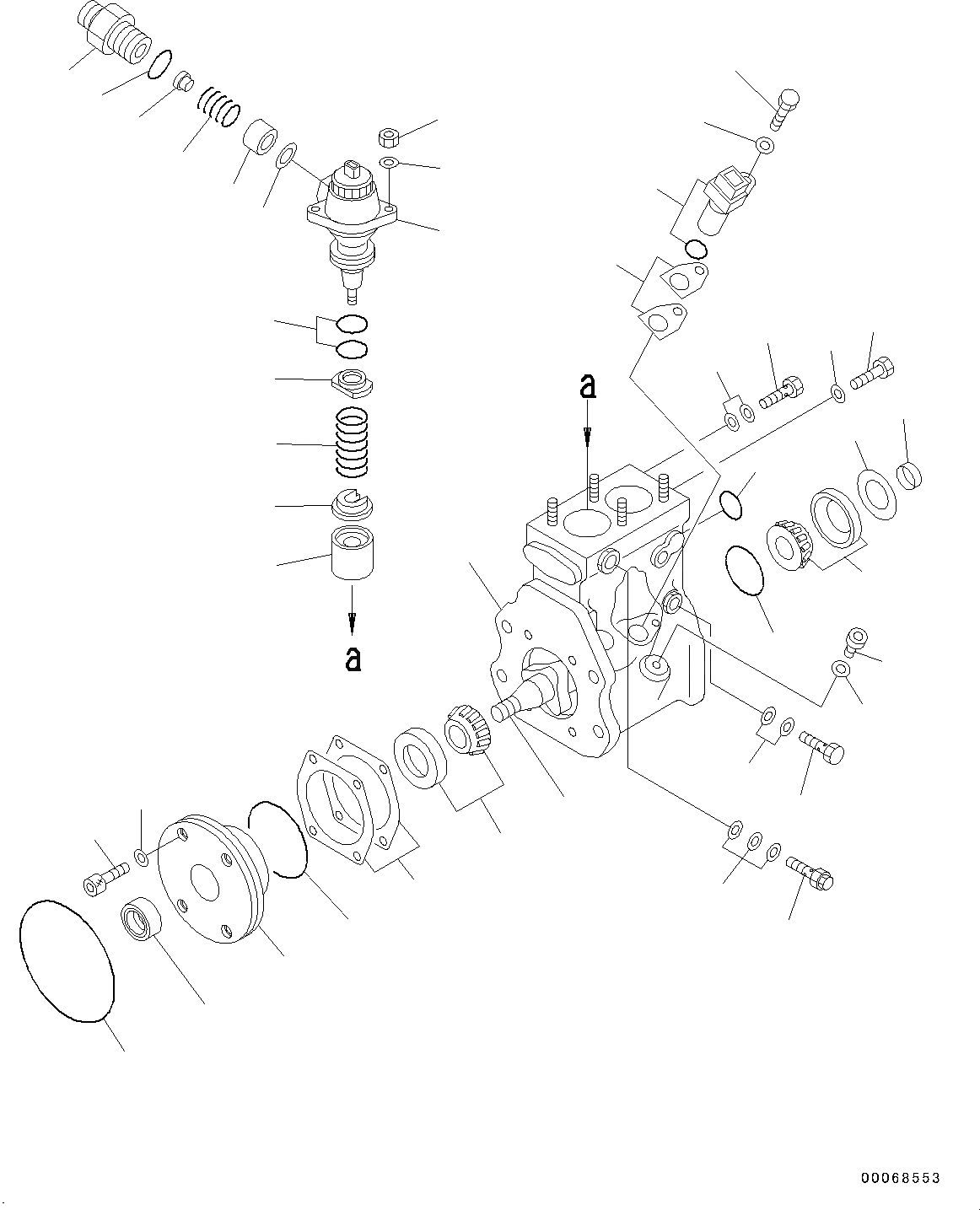 a

a

00068553