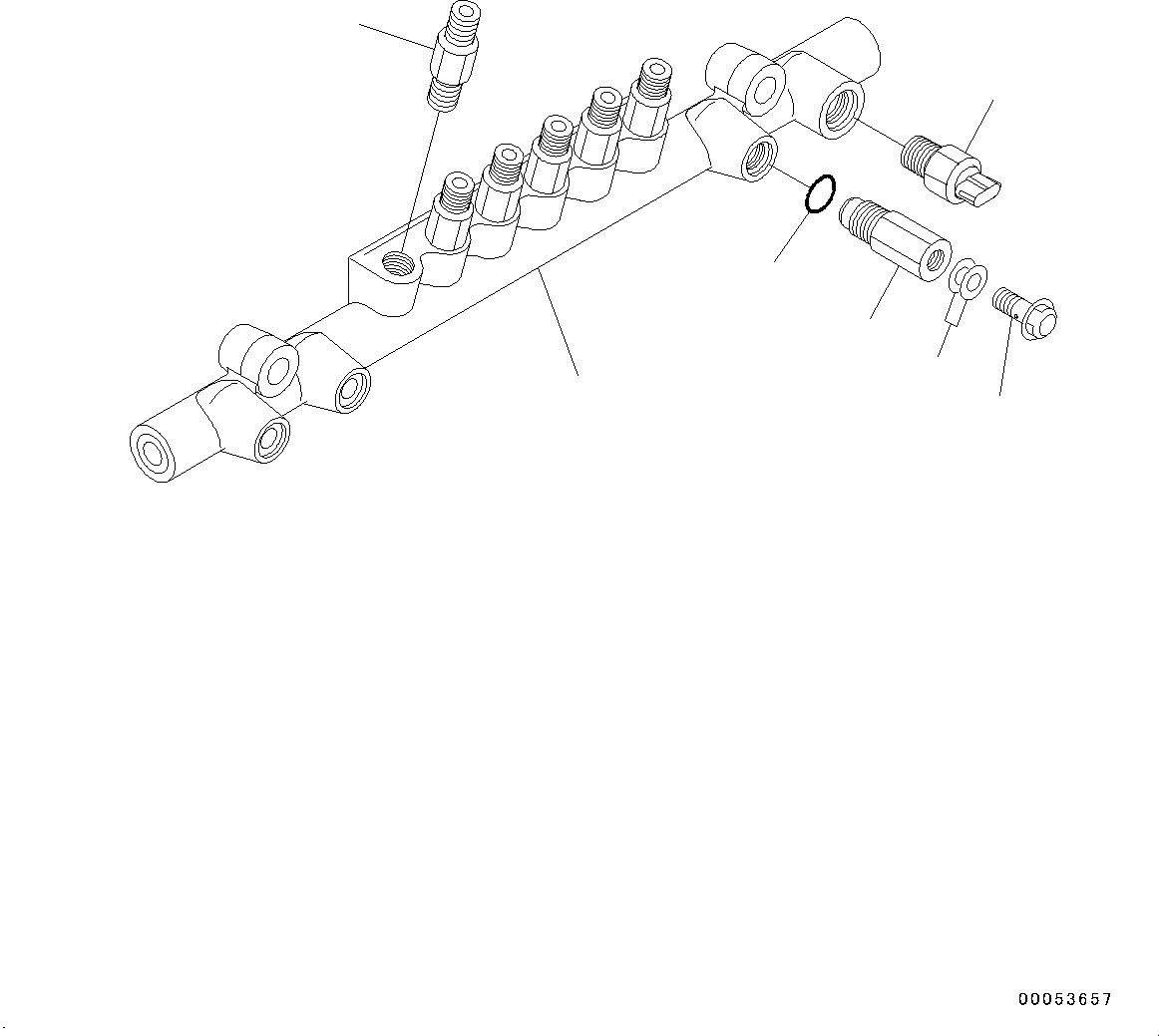 00053657