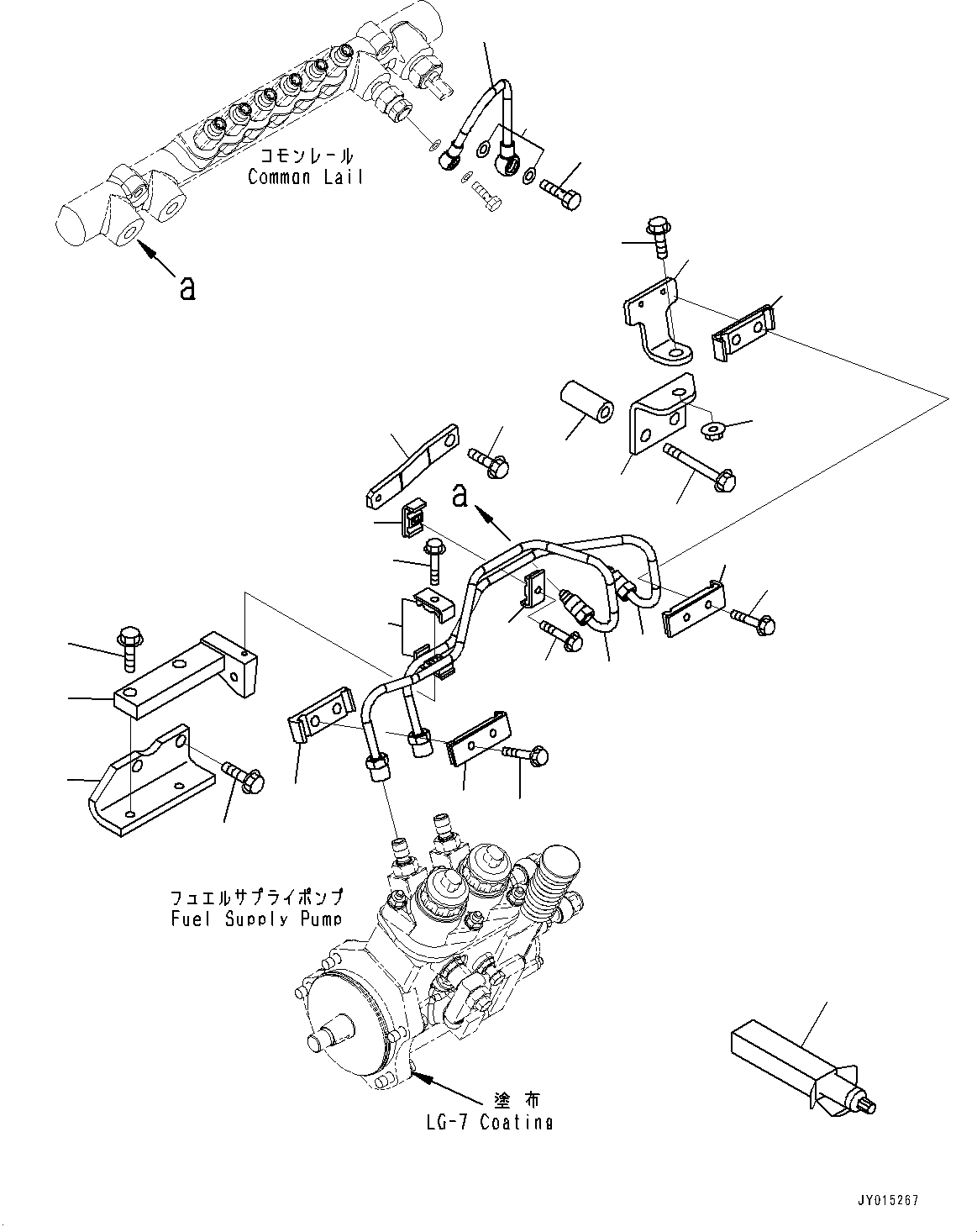 コモンレール
Common Lail

a

a

フュエルサプライポンプ
Fuel Supply Pump

塗布
LG-7 Coating

JY015267