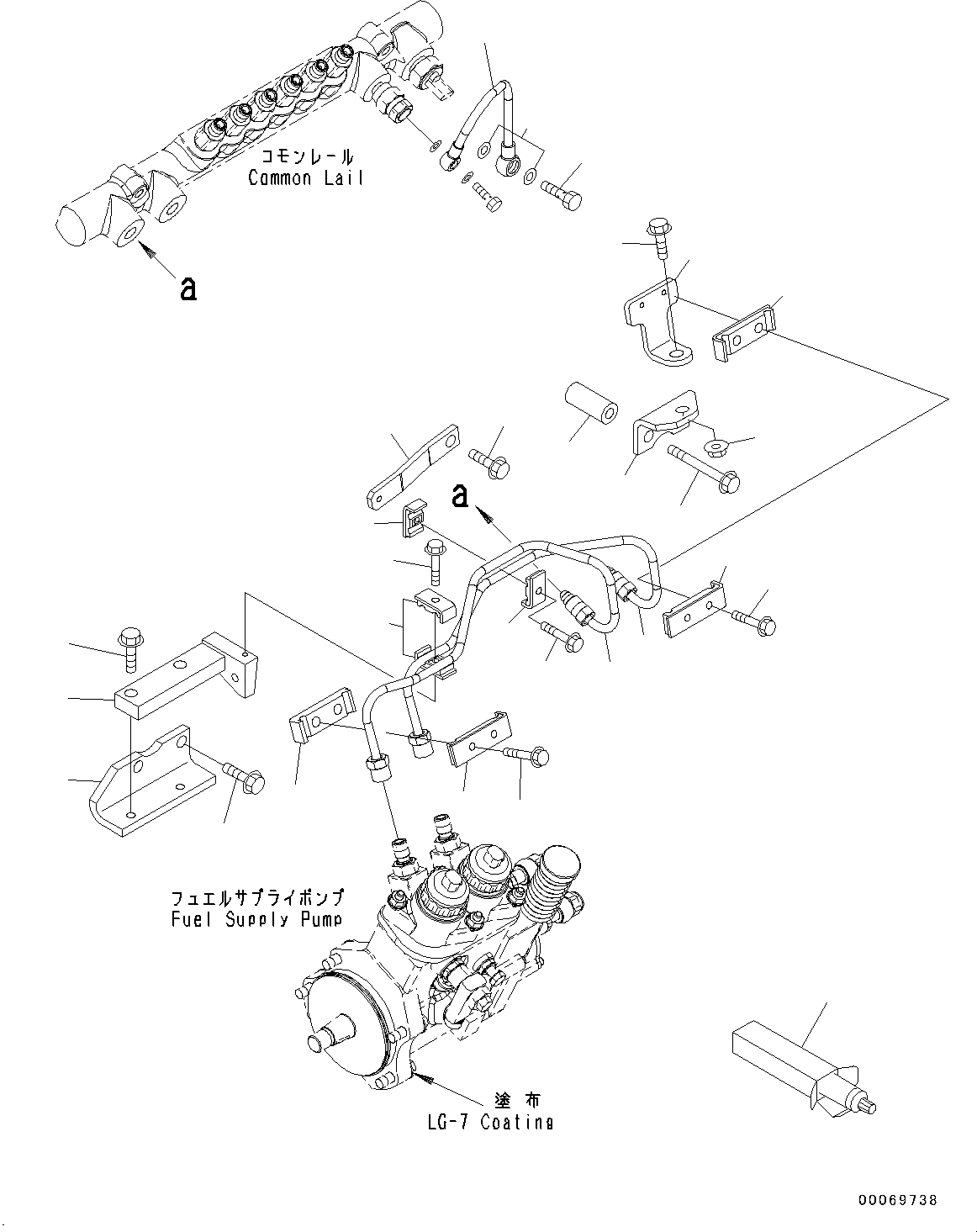 コモンレール
Common Lail

a

a

フュエルサプライポンプ
Fuel Supply Pump

塗布
LG-7 Coating

00069738