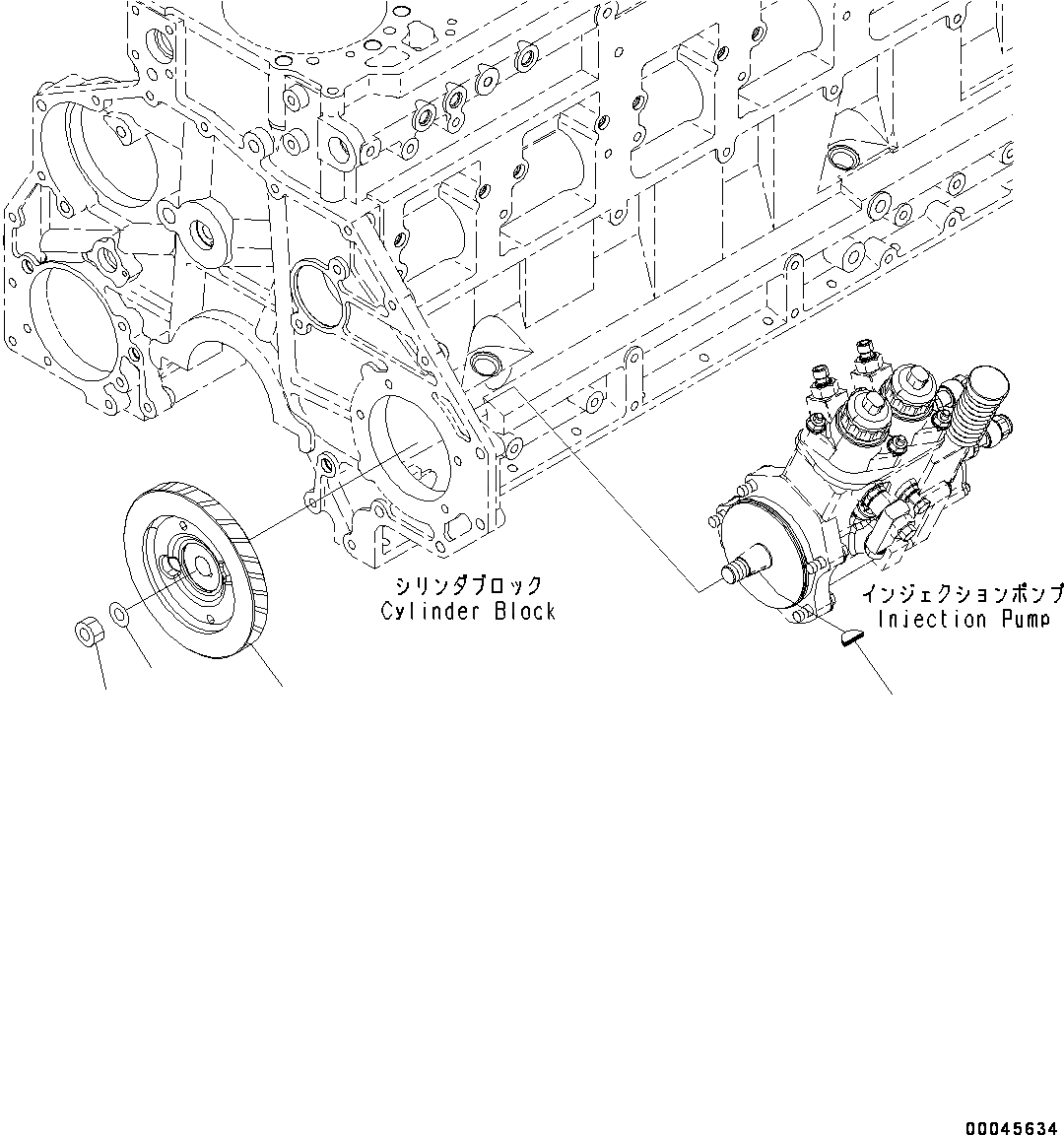 シリンダブロック
Cylinder Block

インジェクションポンプ
Injection Pump

00045634