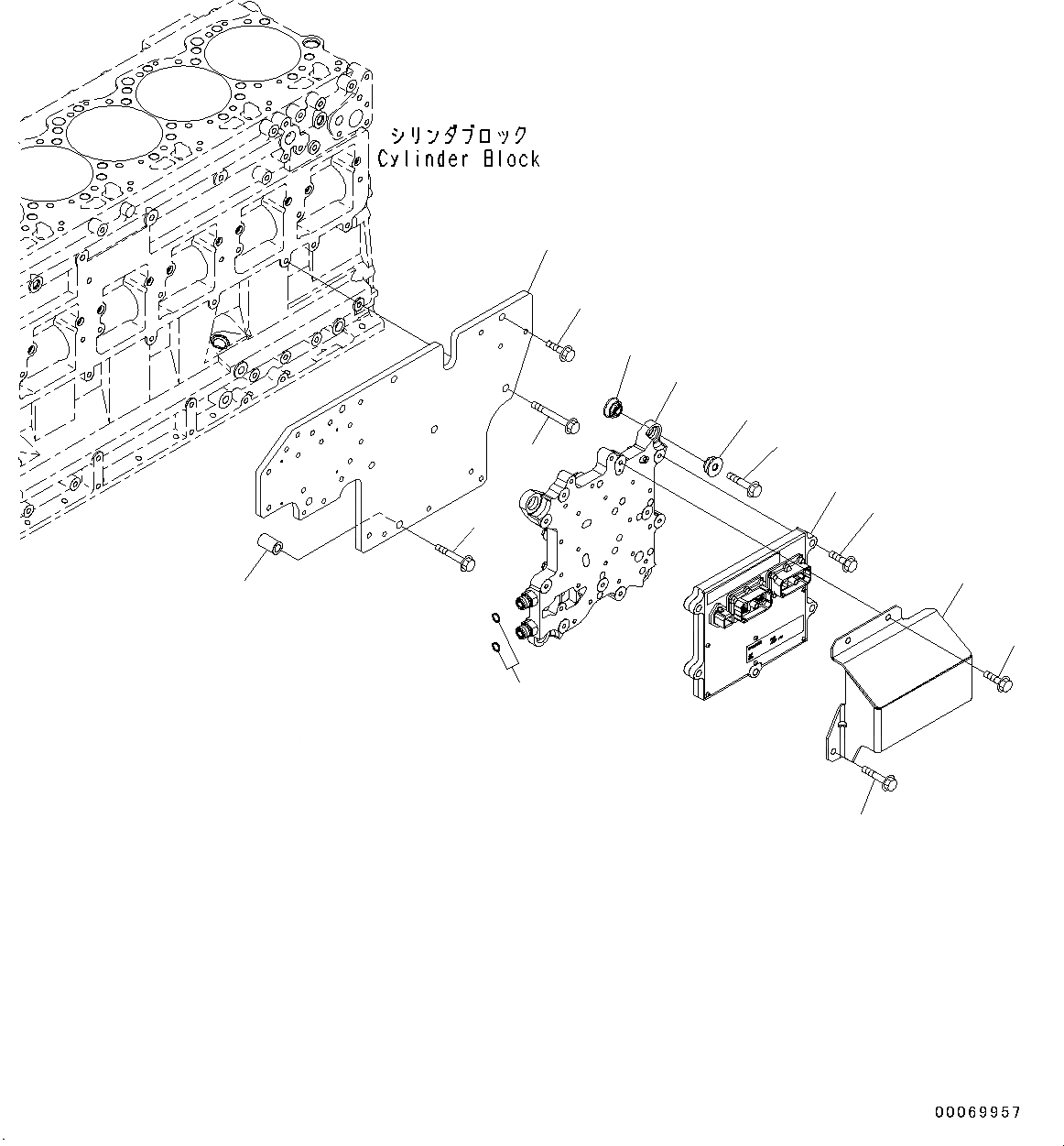 シリンダブロック
Cylinder Block

00069957