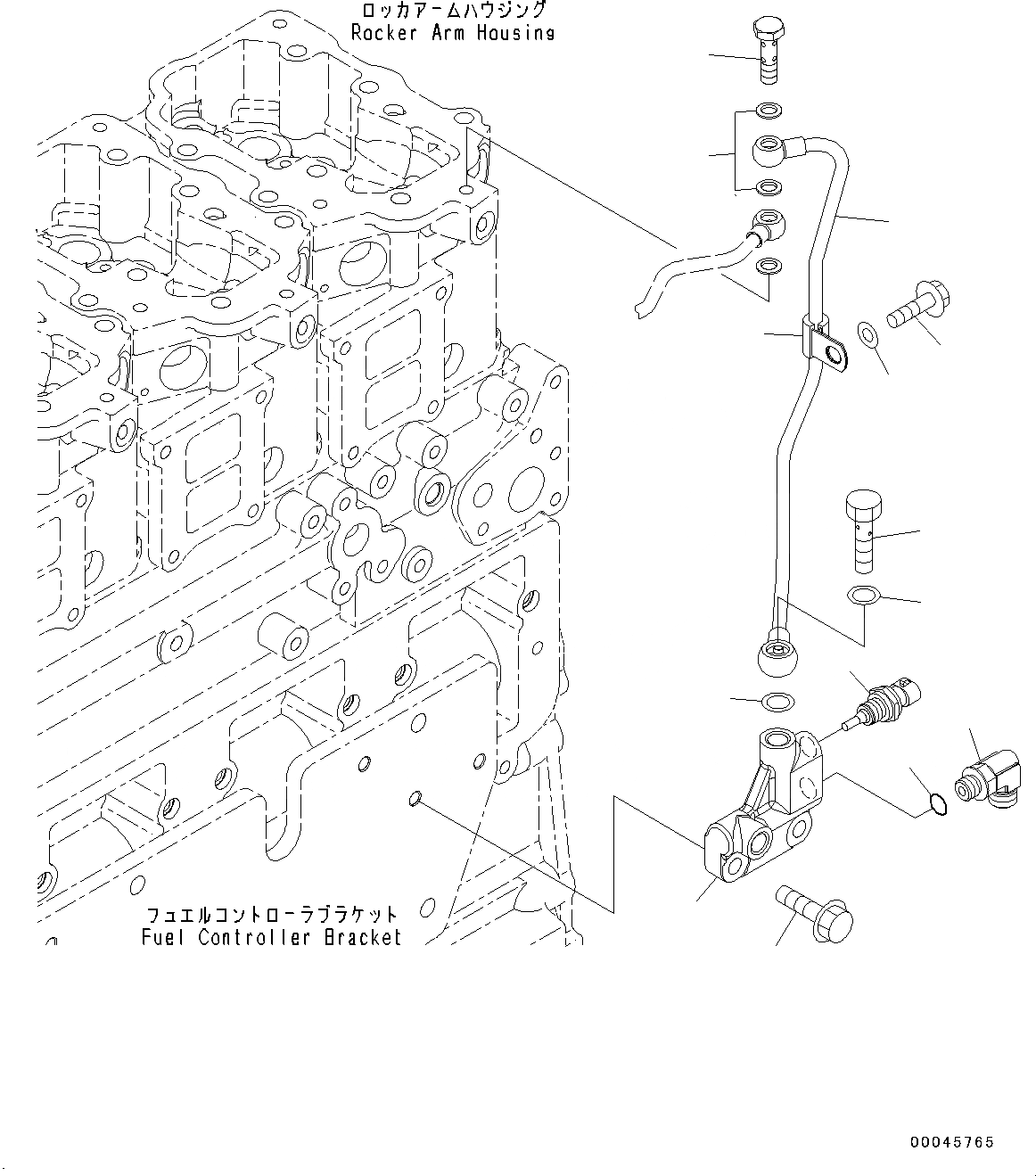 ロッカアームハウジング
Rocker Arm Housing

フュエルコントローラブラケット
Fuel Controller Bracket

00045765