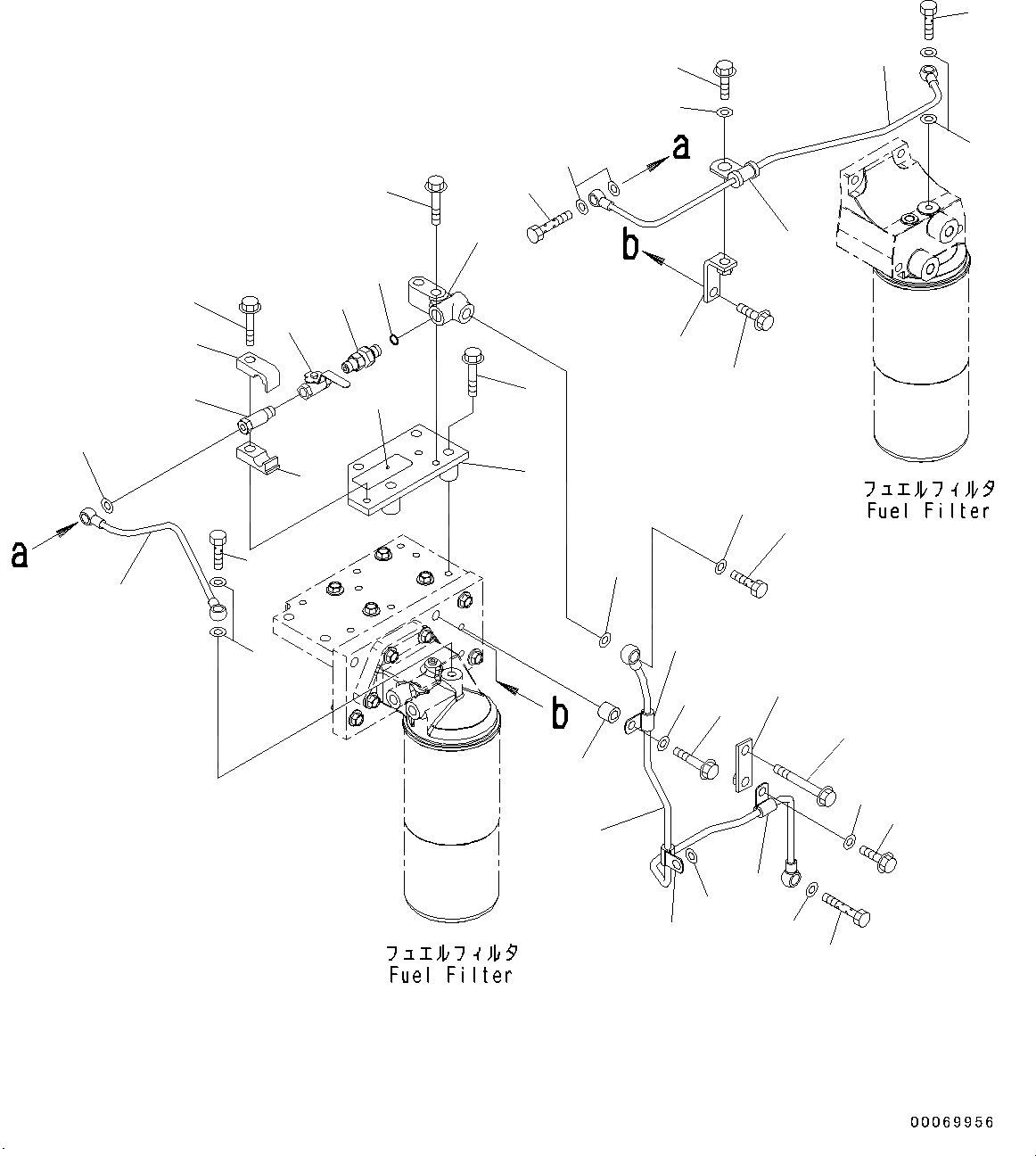 a

b

フュエルフィルタ
Fuel Filter

a

b

フュエルフィルタ
Fuel Filter

00069956