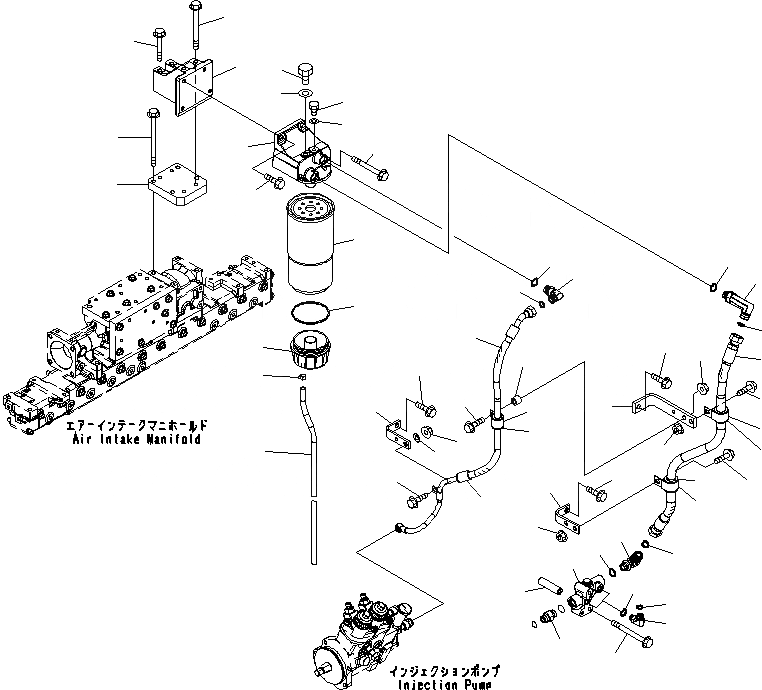 エアーインテークマニホールド
Air Intake Manifold

インジェクションポンプ
Injection Pump