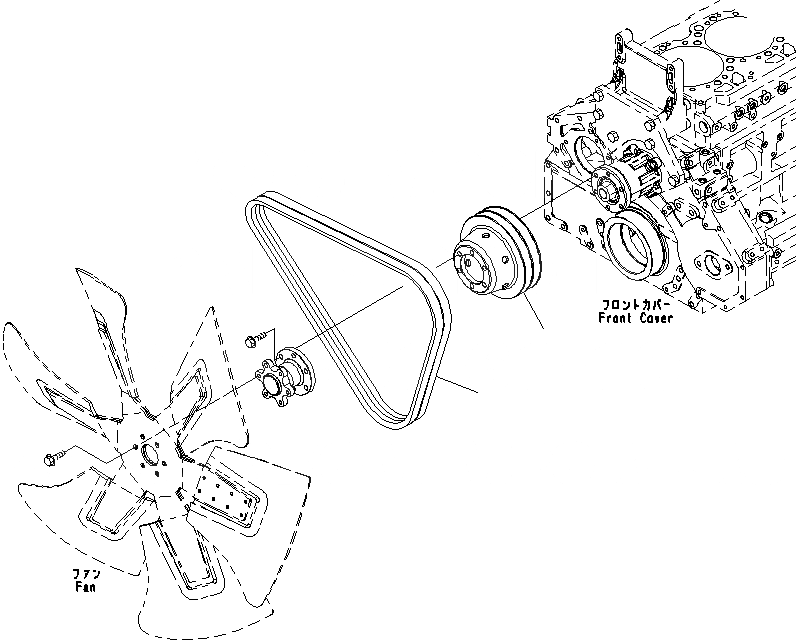 フロントカバー
Front Cover

ファン
Fan