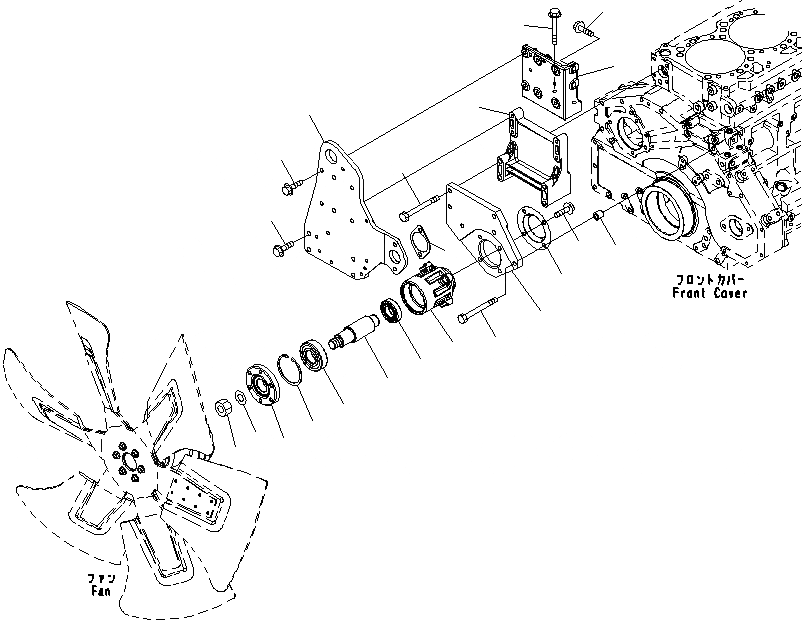 フロントカバー
Front Cover

ファン
Fan