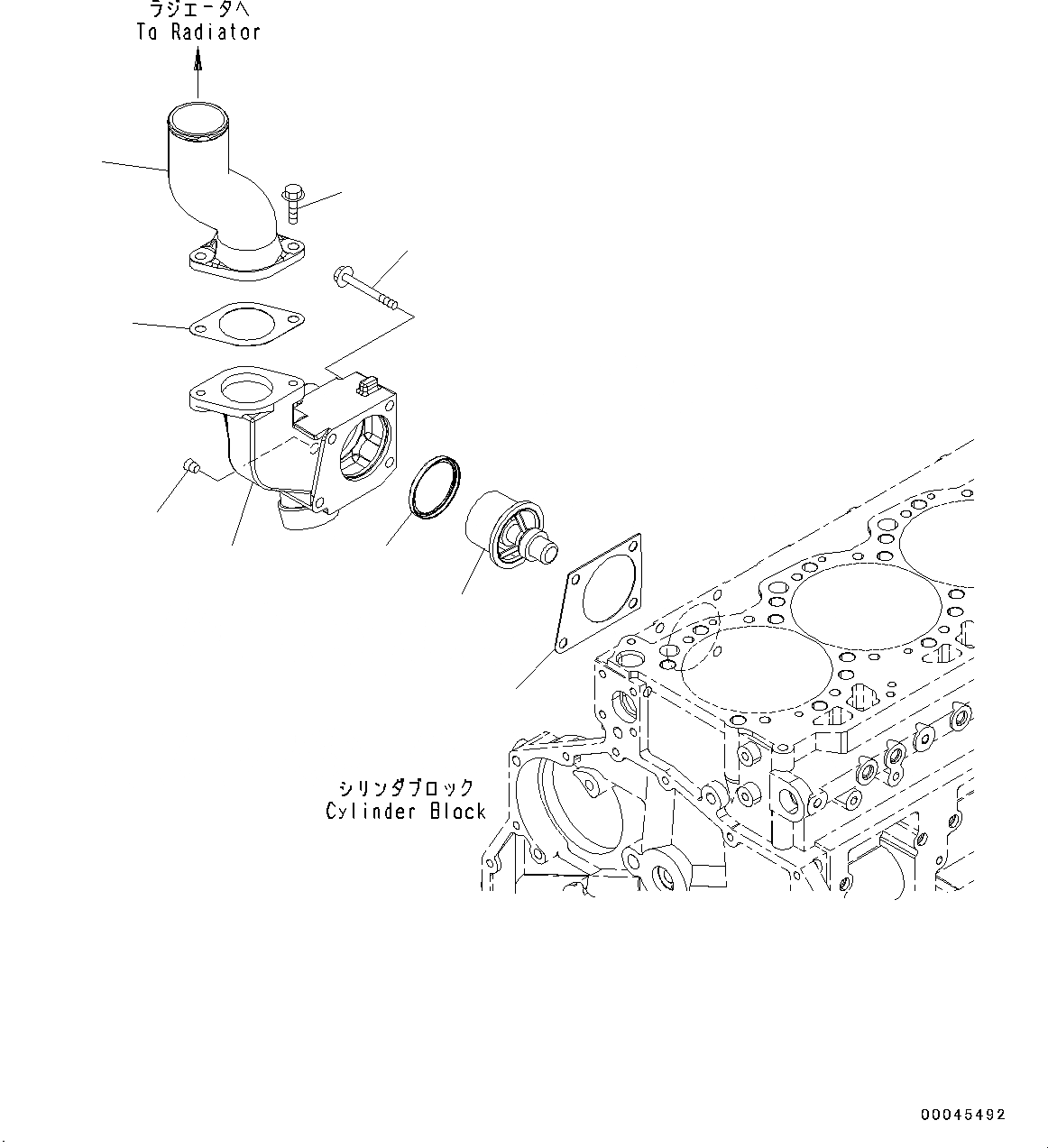 ラジエータへ
To Radiator

シリンダブロック
Cylinder Block

00045492