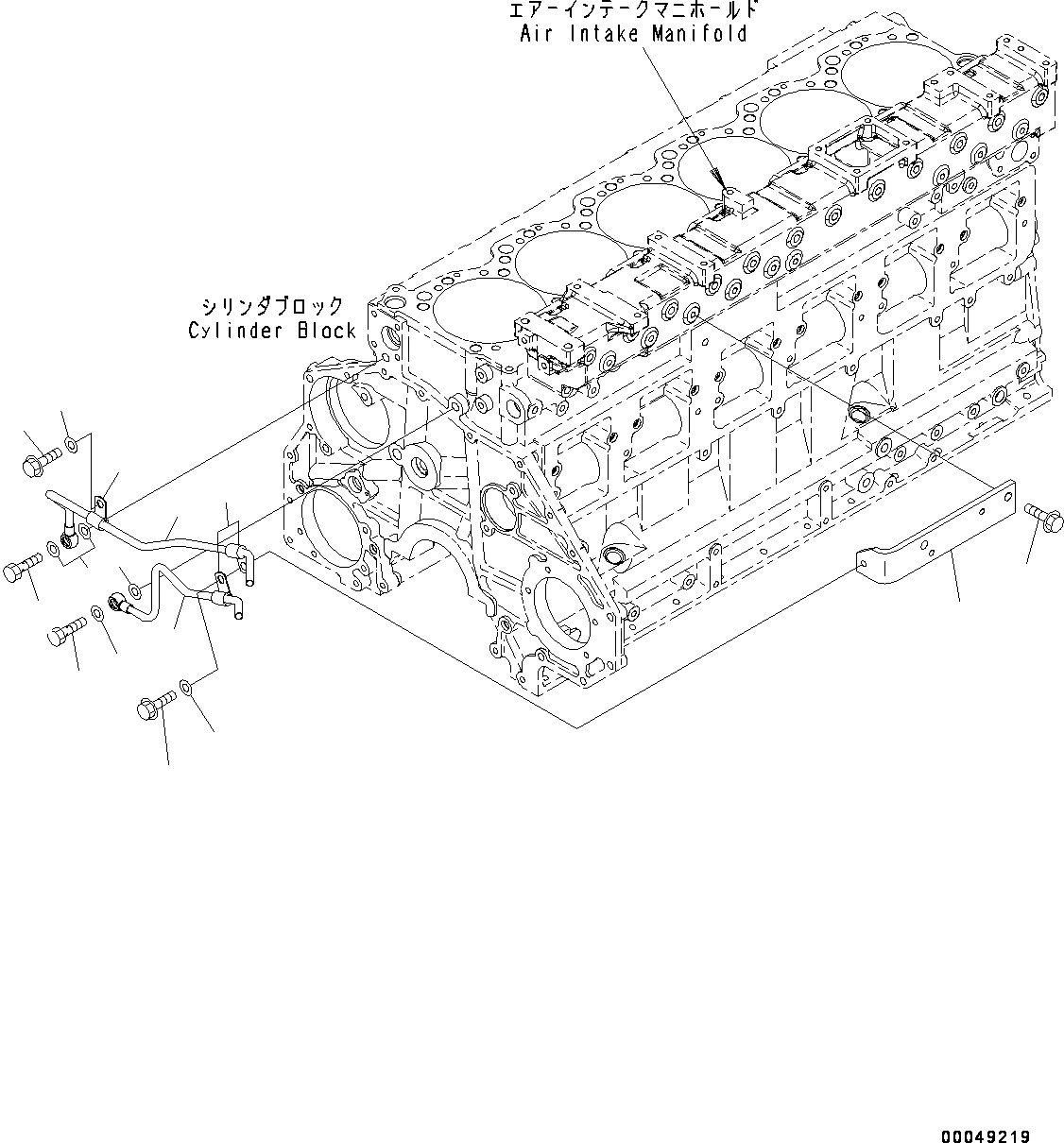 エアーインテークマニホールド
Air Intake Manifold

シリンダブロック
Cylinder Block

00049219