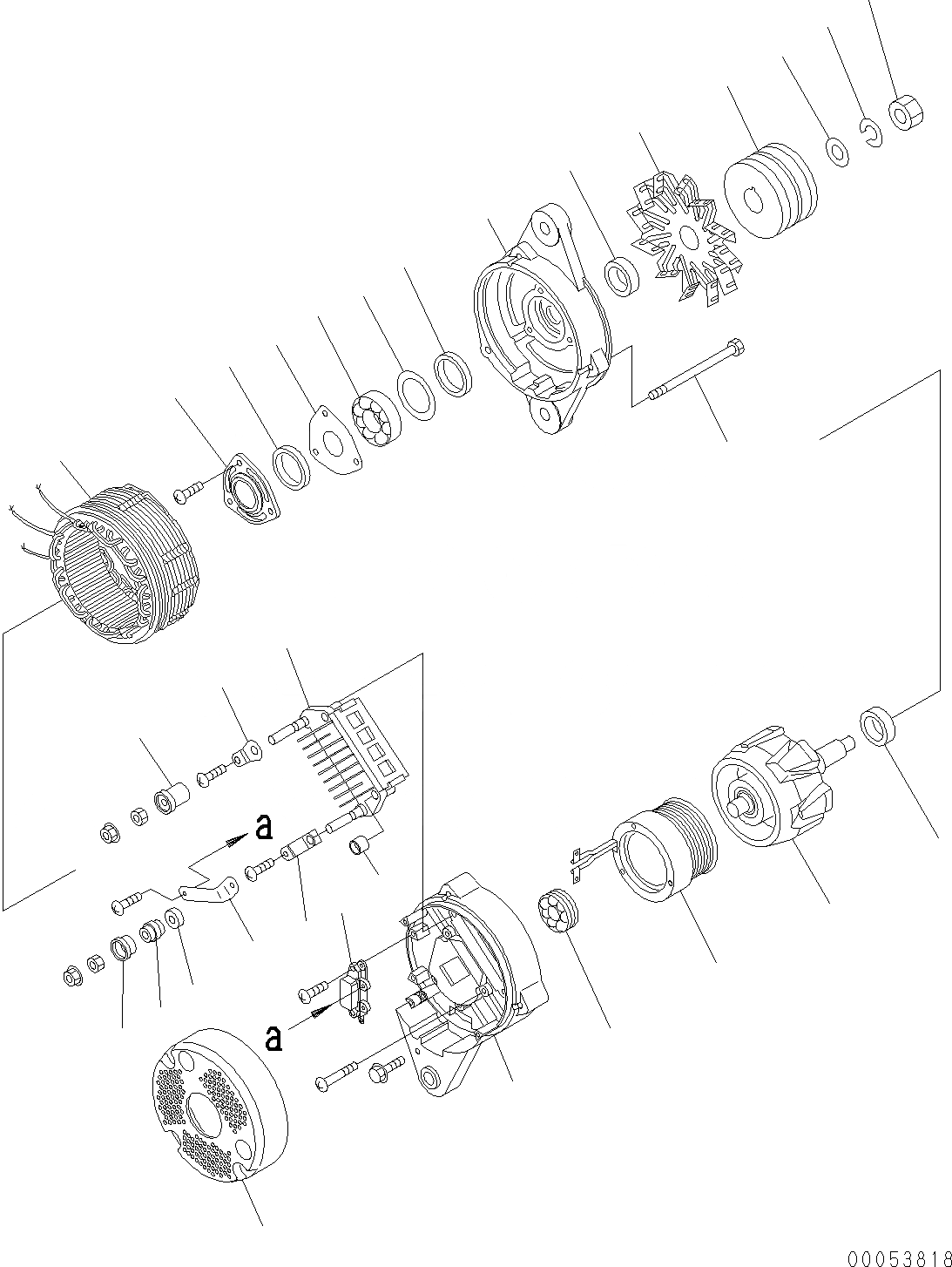 a

a

00053818