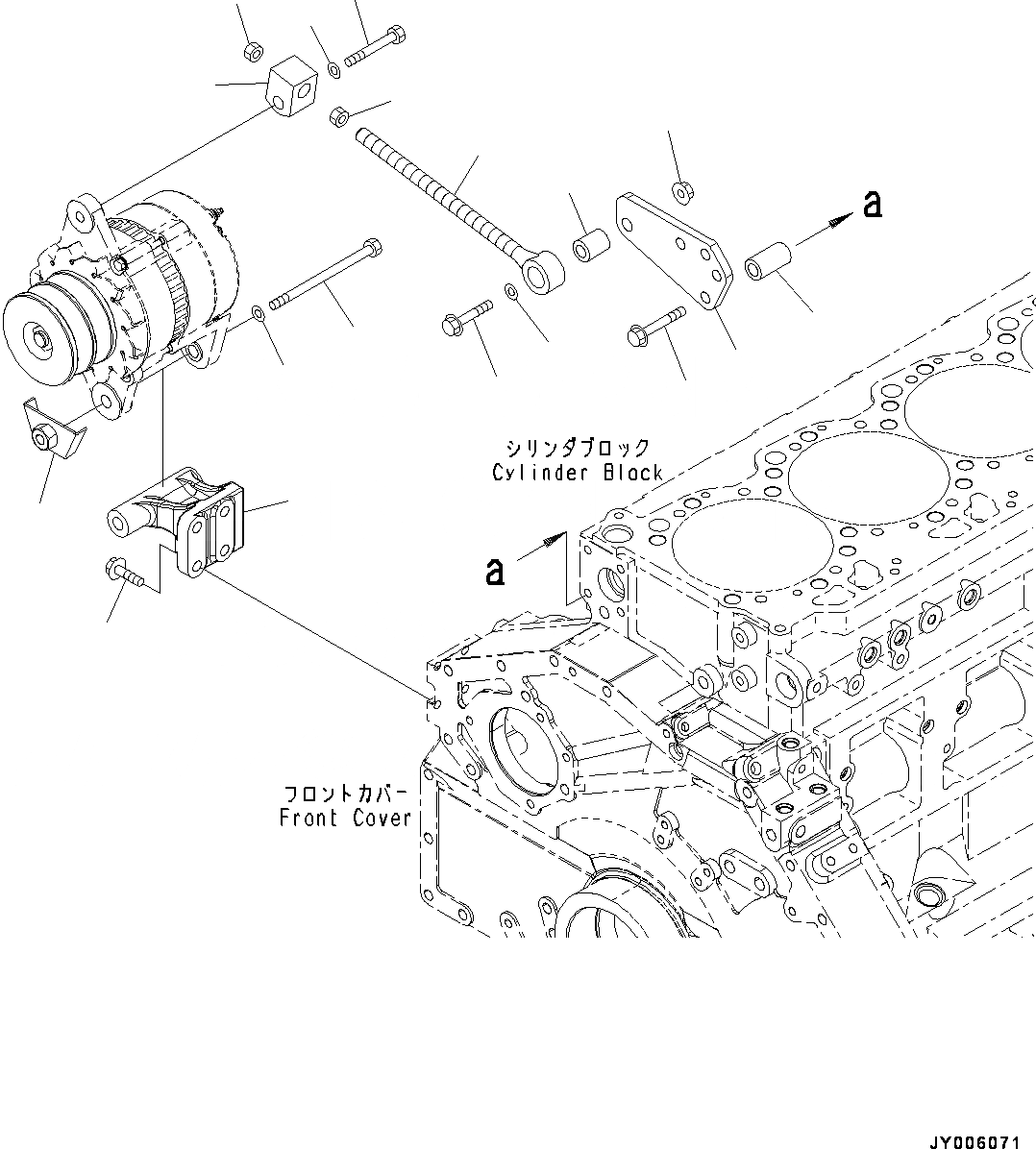 a

シリンダブロック
Cylinder Block

a

フロントカバー
Front Cover

JY006071