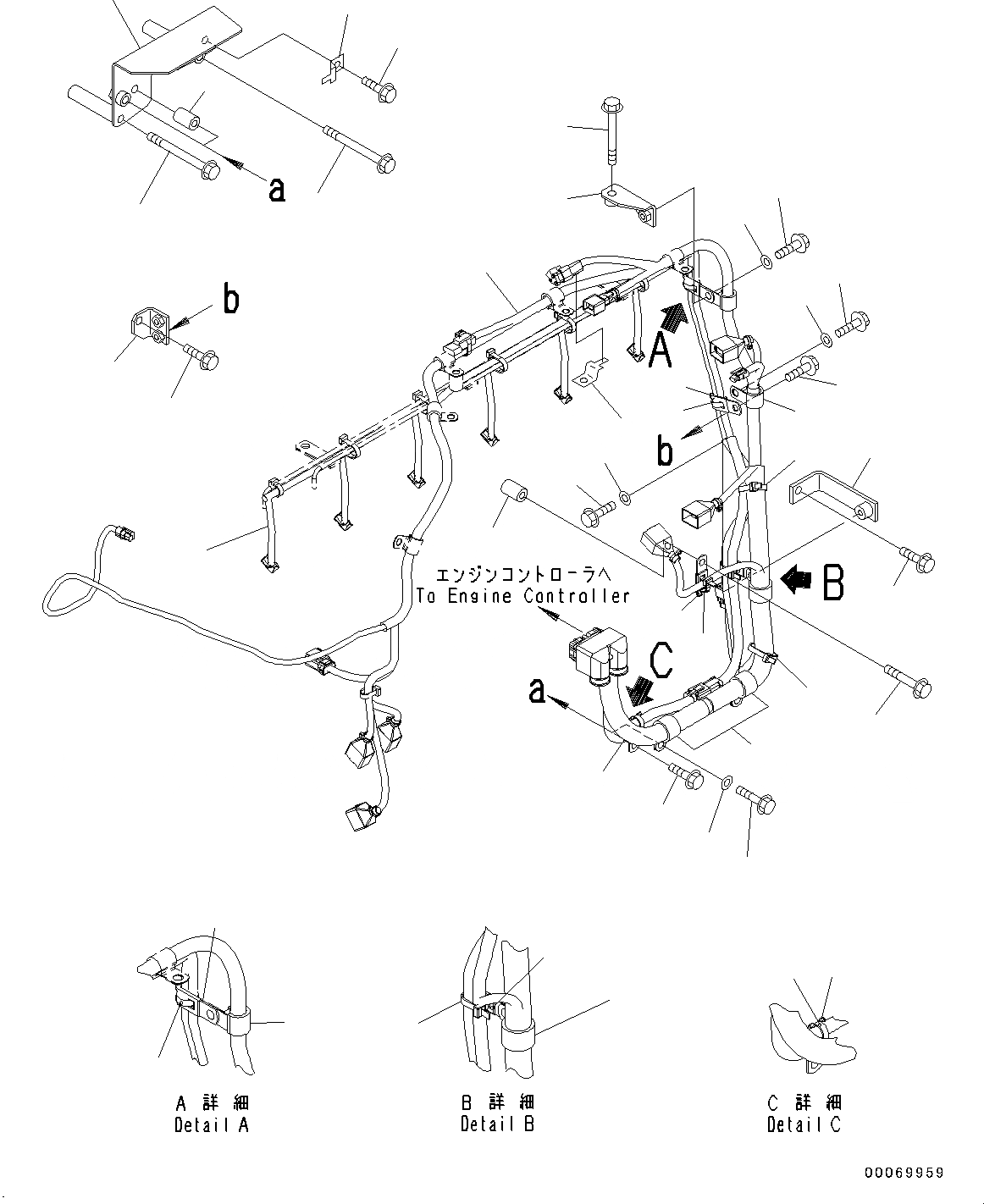 a

b

A

b

エンジンコントローラへ
To Engine Controller

B

C

a

A 詳 細
Detail A

B 詳 細
Detail B

C 詳 細
Detail C

00069959