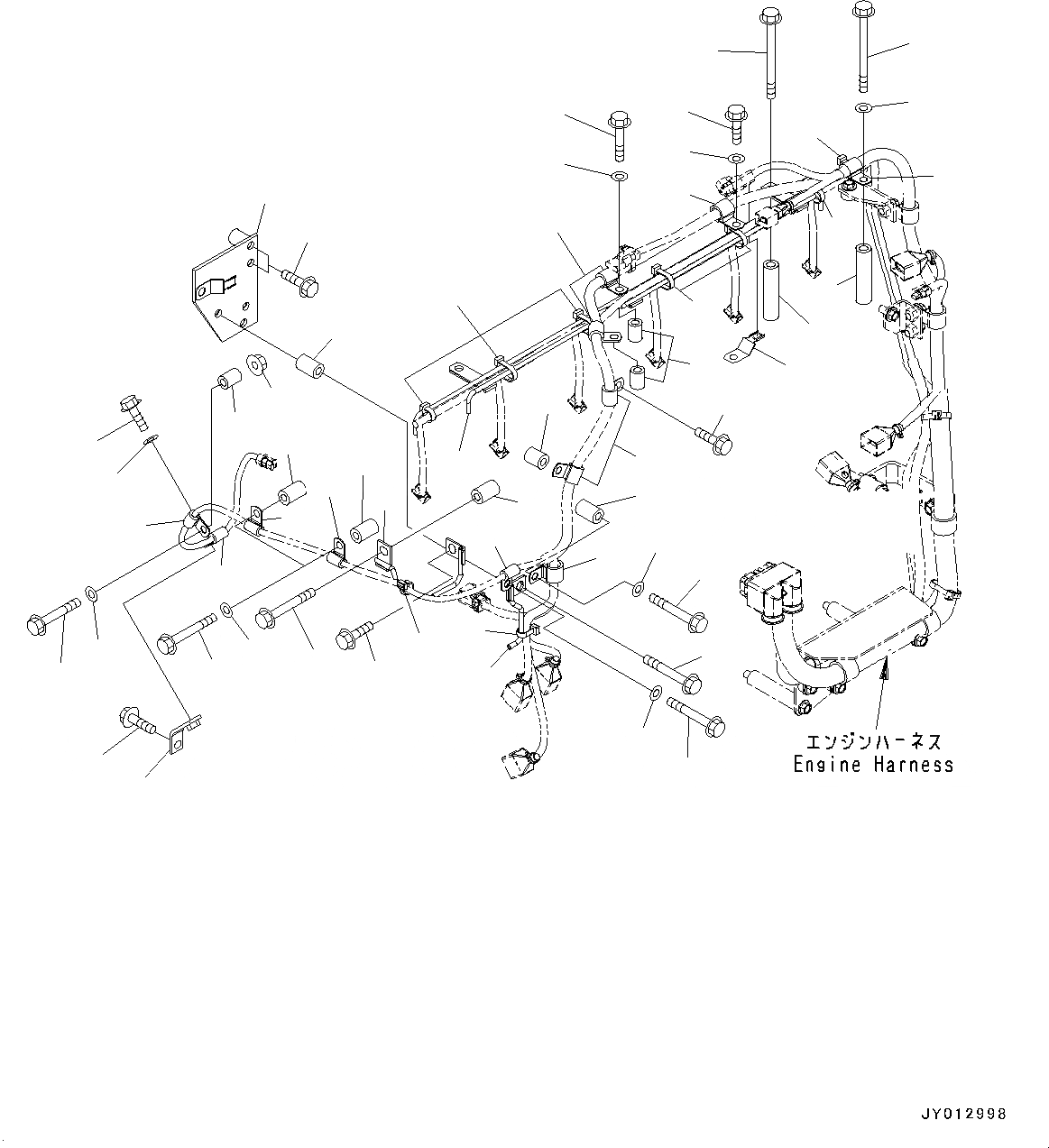 エンジンハーネス
Engine Harness

JY012998