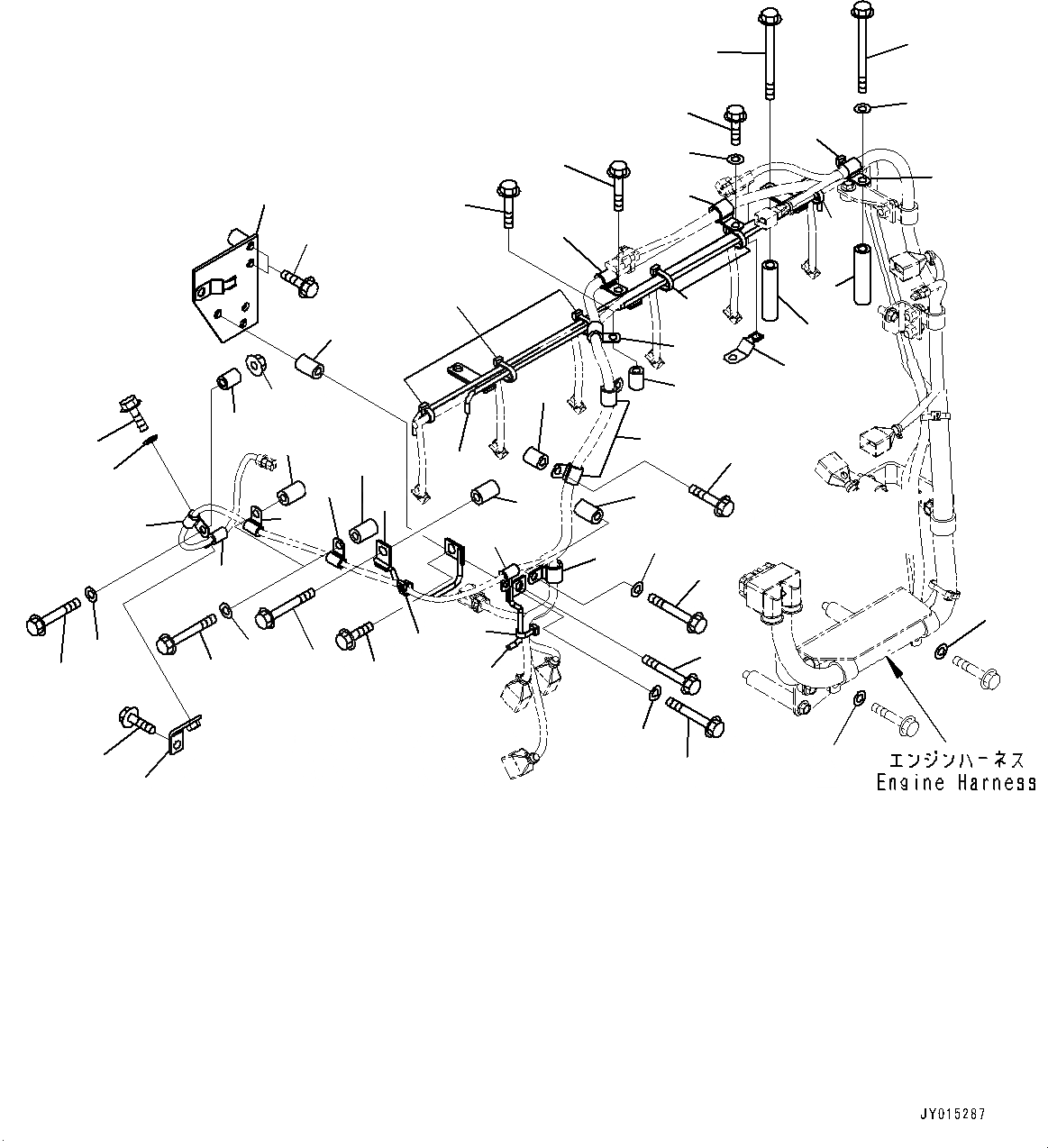 エンジンハーネス
Engine Harness

JY015287