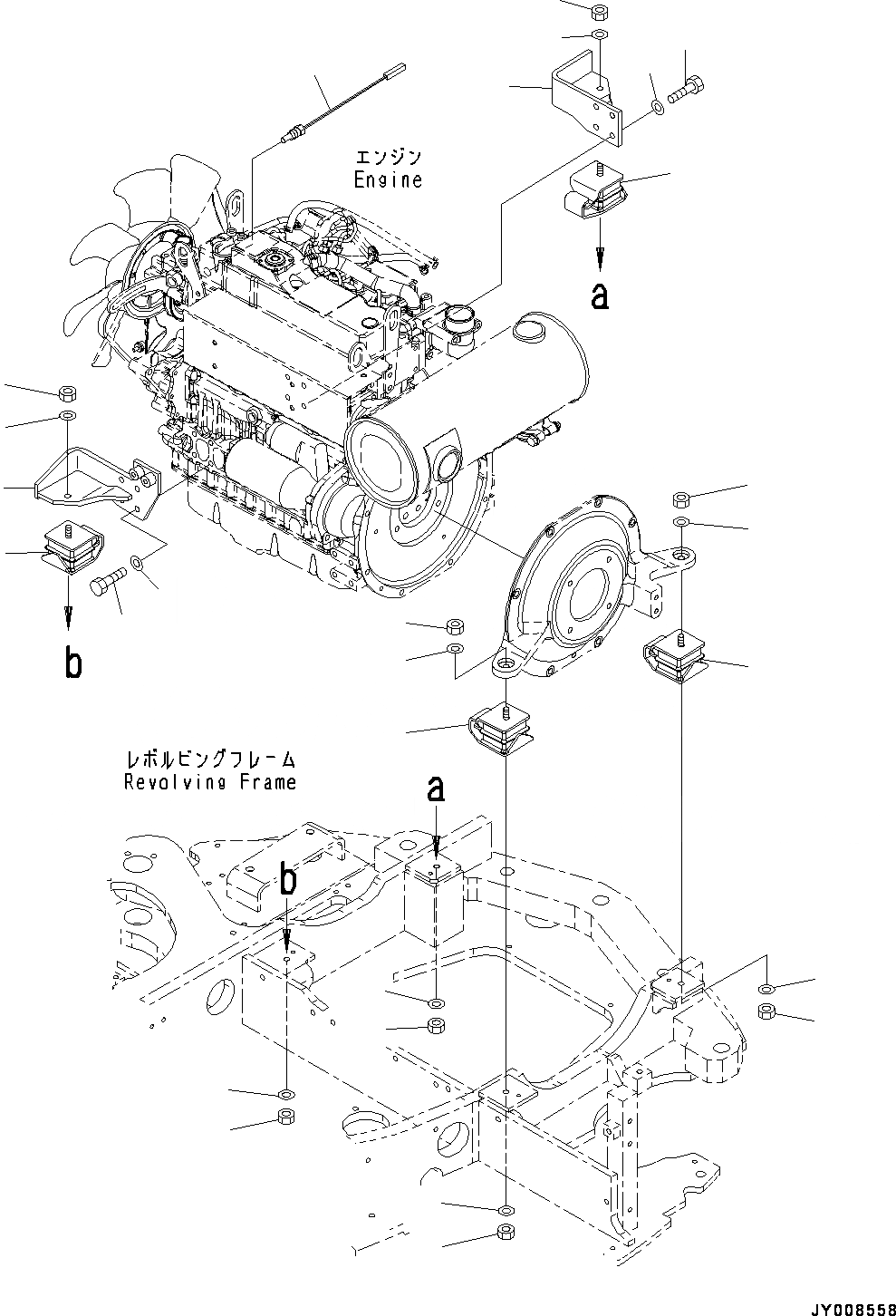 エンジン
Engine

a

b

レボルビングフレーム
Revolving Frame

a

b

JY008558