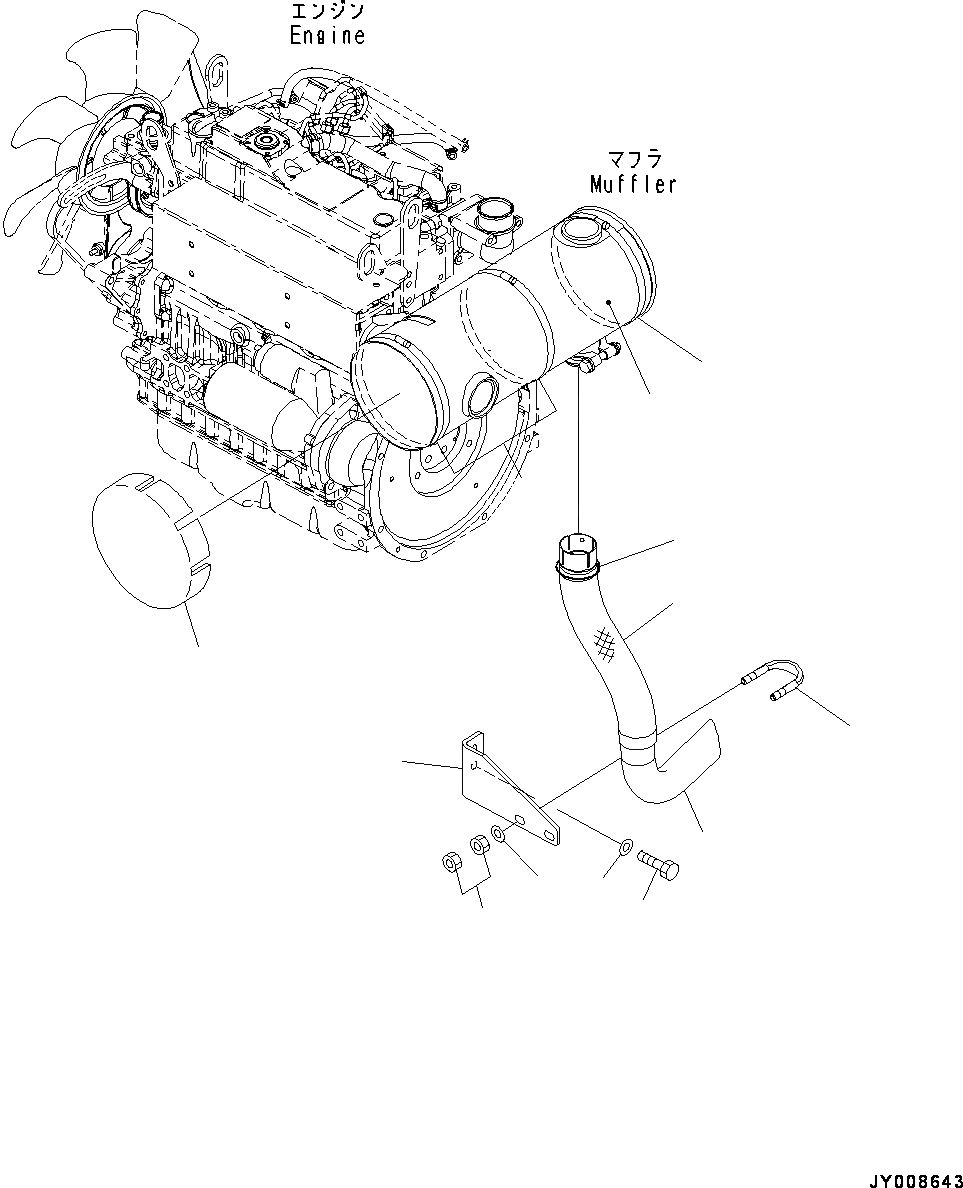 エンジン
Engine

マフラ
Muffler

JY008643