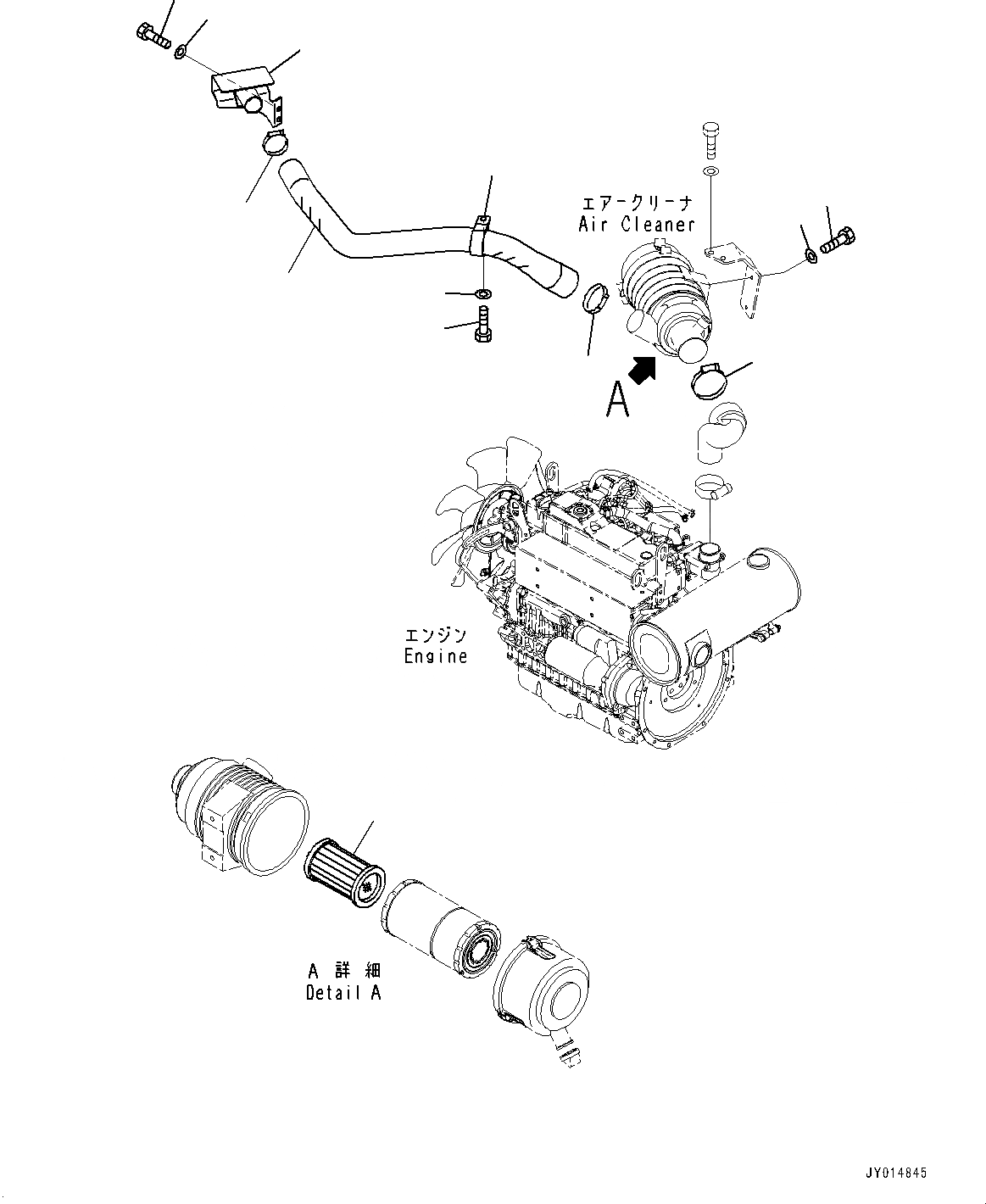 エアークリーナ
Air Cleaner

A

エンジン
Engine

A 詳 細
Detail A

JY014845