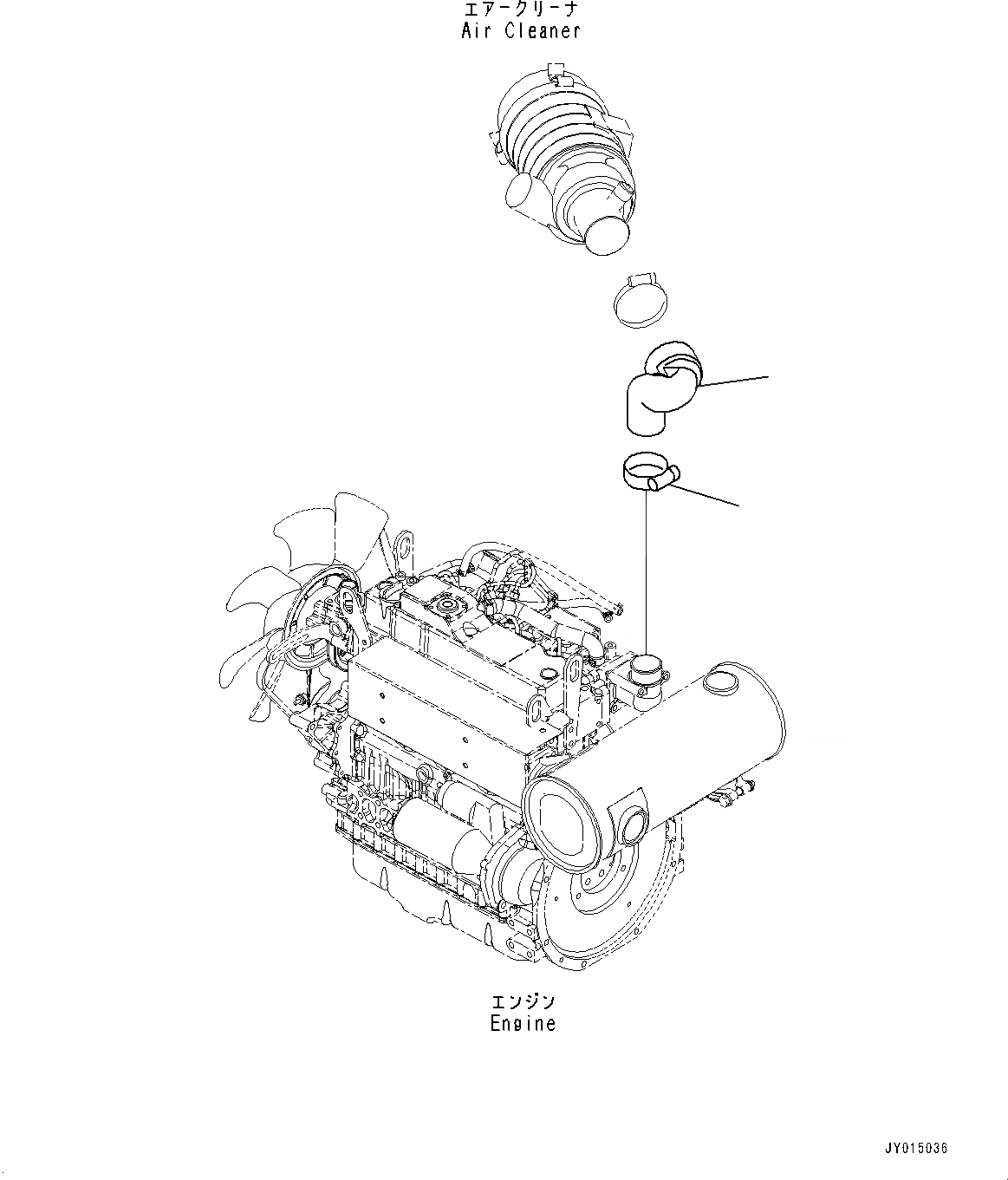 エアークリーナ
Air Cleaner

エンジン
Engine

JY015036